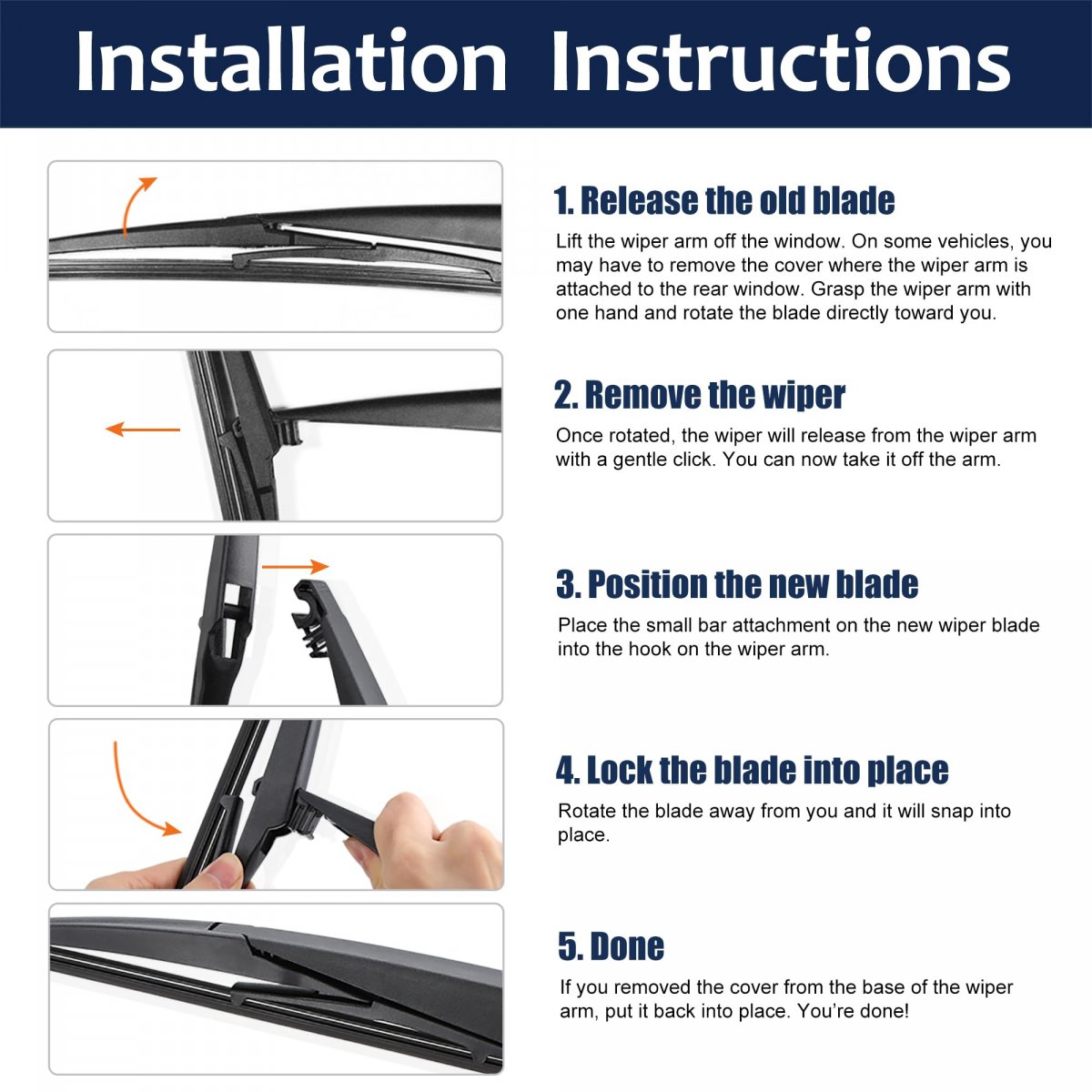 Installation Instructions

1. Release the old blade

Lift the wiper arm off the window. On some vehicles, you may have to remove the cover where the wiper arm is attached to the rear window. Grasp the wiper arm with one hand and rotate the blade directly toward you.

2. Remove the wiper

Once rotated, the wiper will release from the wiper arm with a gentle click. You can now take it off the arm.

3. Position the new blade

Place the small bar attachment on the new wiper blade into the hook on the wiper arm.

4. Lock the blade into place

Rotate the blade away from you and it will snap into place.

5. Done

If you removed the cover from the base of the wiper arm, put it back into place. You're done!