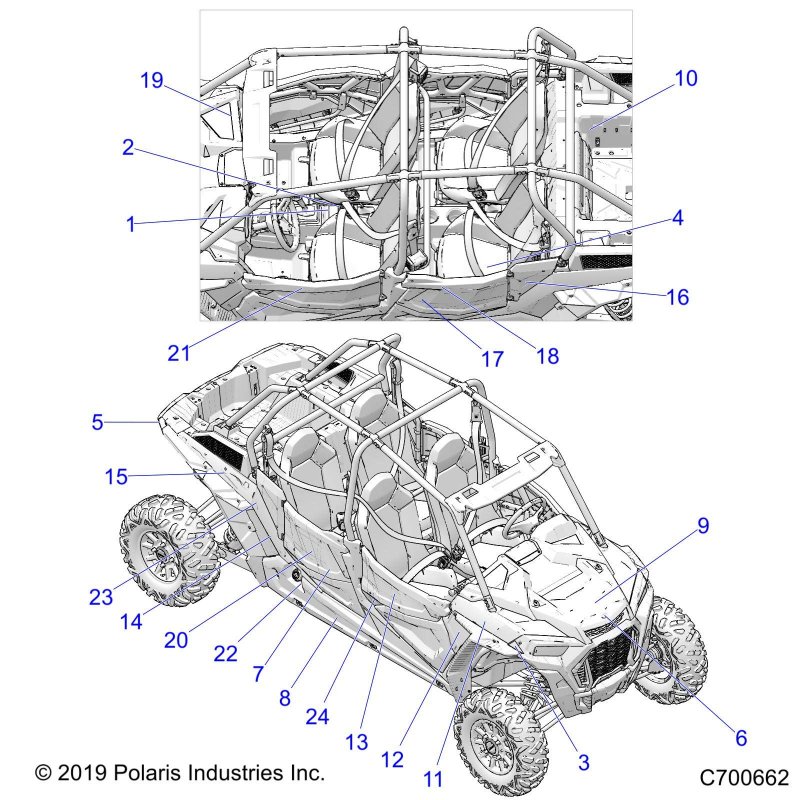 19
10
2
1
4
16
21
17
18
5
15
9
23
14
20
22
7
8
24
13
12
11
3
6
© 2019 Polaris Industries Inc.
C700662