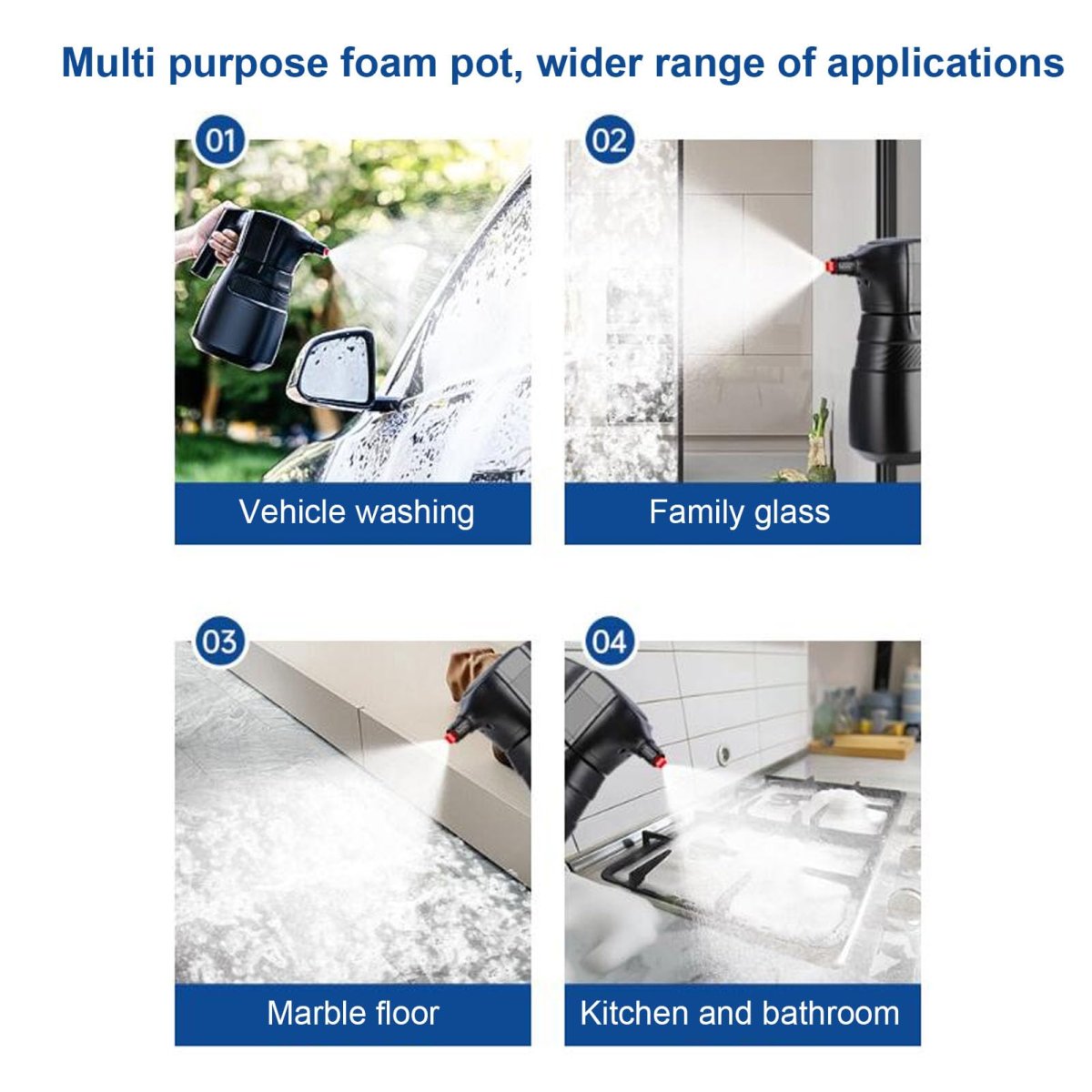 Multi purpose foam pot, wider range of applications

01

Vehicle washing

02

Family glass

03

Marble floor

04

Kitchen and bathroom