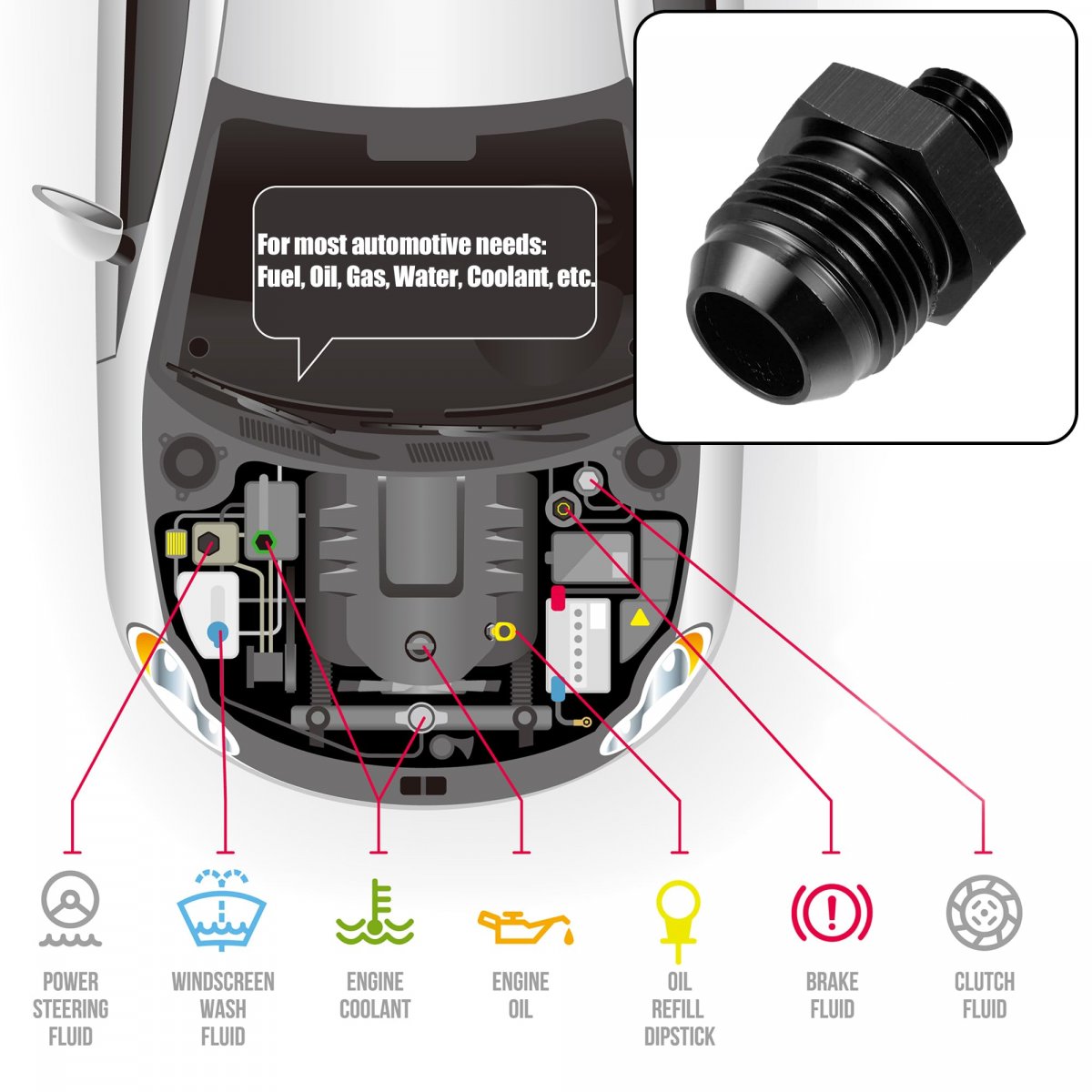 For most automotive needs:
Fuel, Oil, Gas, Water, Coolant, etc.

POWER STEERING FLUID

WINDSCREEN WASH FLUID

ENGINE COOLANT

ENGINE OIL

OIL REFILL DIPSTICK

BRAKE FLUID

CLUTCH FLUID