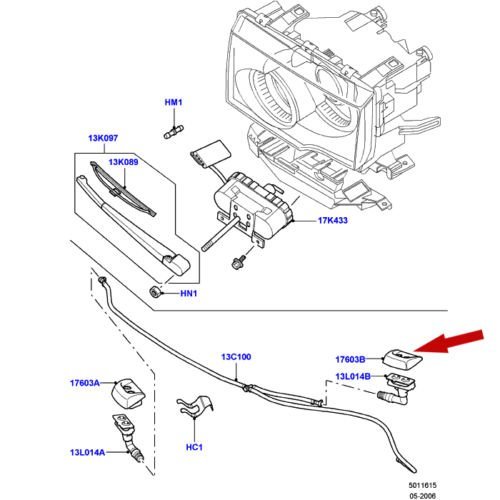 HM1
13K097
13K089
17K433
HN1
13C100
17603B
13L014B
17603A
HC1
13L014A
5011615
05-2006