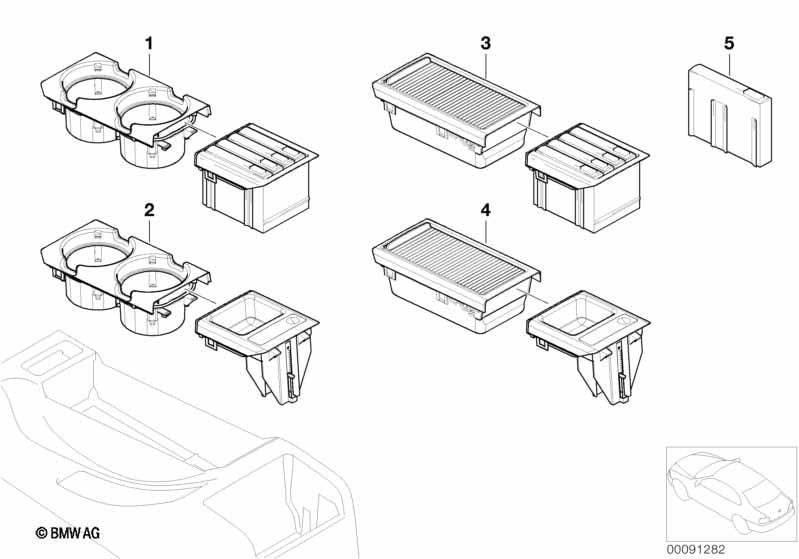 1
3
5
2
4
© BMW AG
00091282