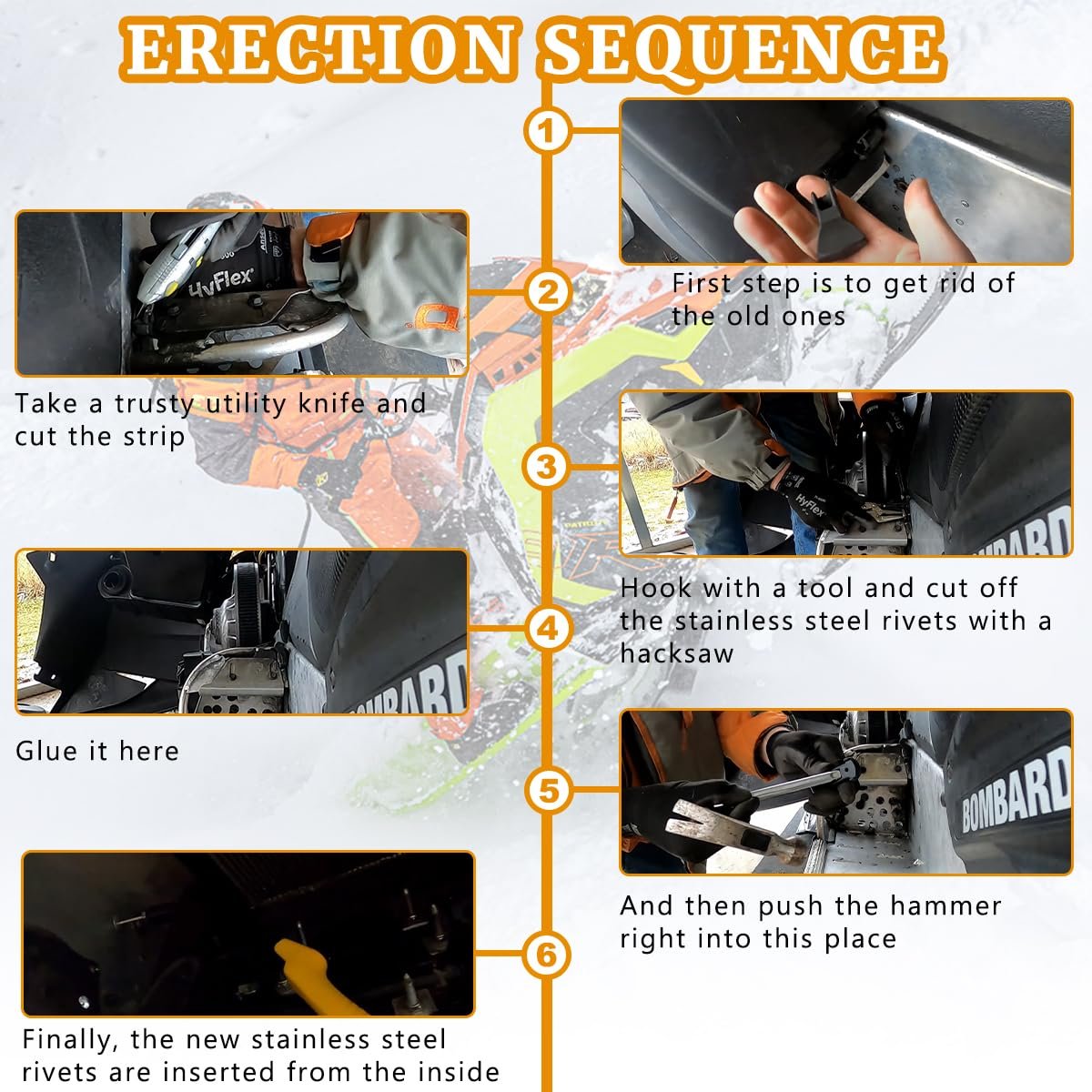 ERECTION SEQUENCE

1

First step is to get rid of the old ones

2

HyFlex

Take a trusty utility knife and cut the strip

3

HyFlex

BOMBARD

Hook with a tool and cut off the stainless steel rivets with a hacksaw

4

BOMBARD

Glue it here

5

BOMBARD

And then push the hammer right into this place

6

Finally, the new stainless steel rivets are inserted from the inside