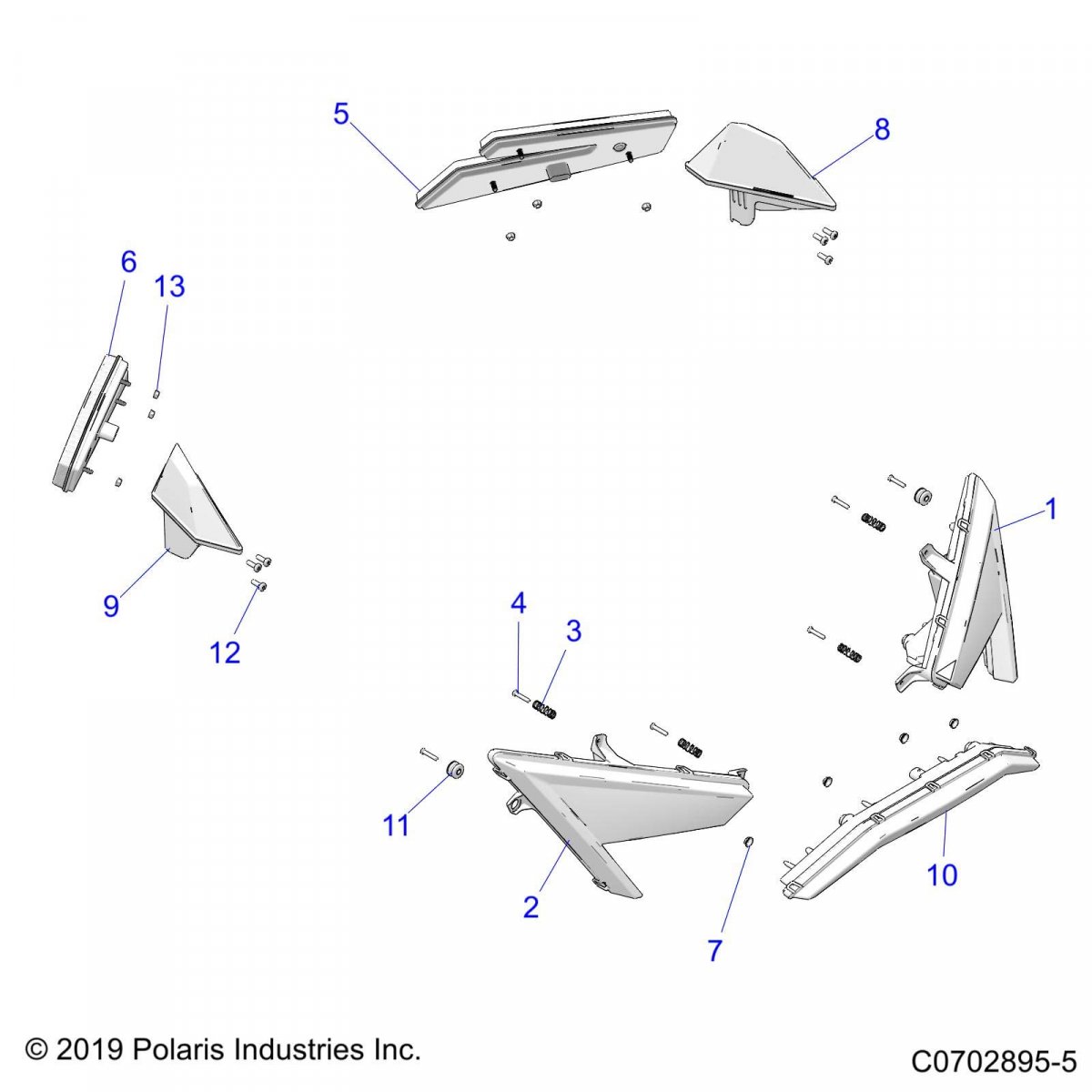 5
8
6
13
1
9
12
4
3
11
2
7
10
© 2019 Polaris Industries Inc.
C0702895-5