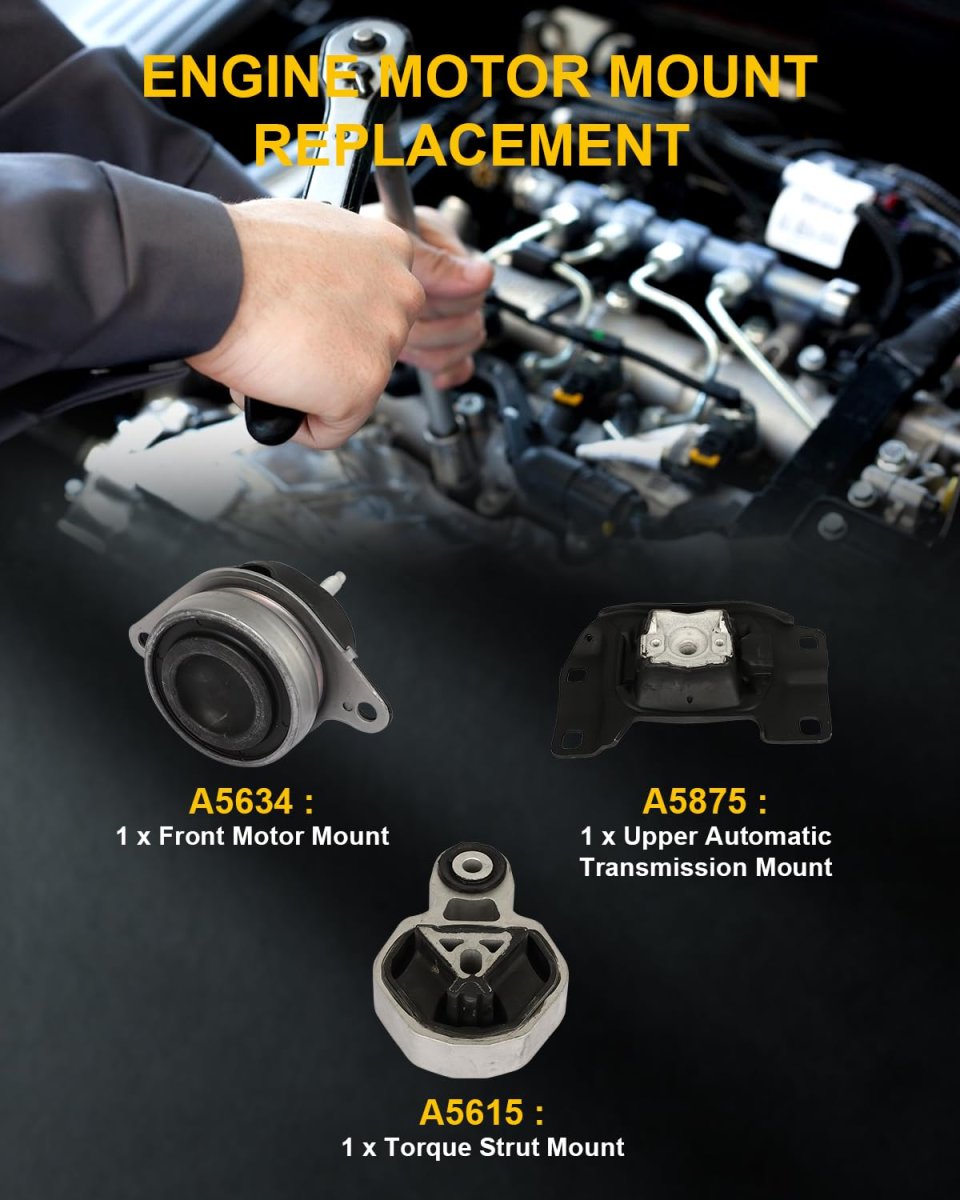 ENGINE MOTOR MOUNT REPLACEMENT

A5634 :
1 x Front Motor Mount

A5875 :
1 x Upper Automatic Transmission Mount

A5615 :
1 x Torque Strut Mount