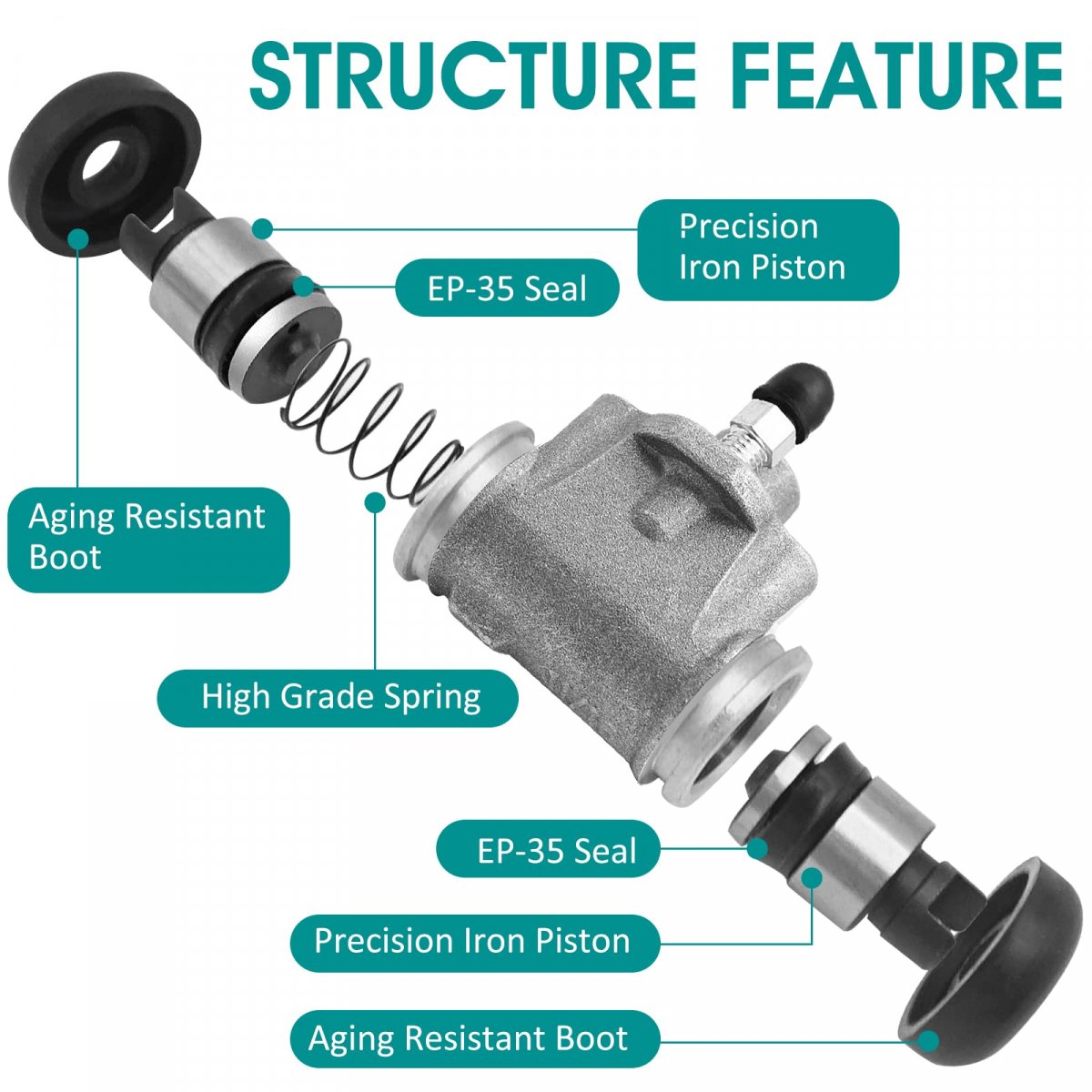 STRUCTURE FEATURE

Precision Iron Piston

EP-35 Seal

Aging Resistant Boot

High Grade Spring

EP-35 Seal

Precision Iron Piston

Aging Resistant Boot