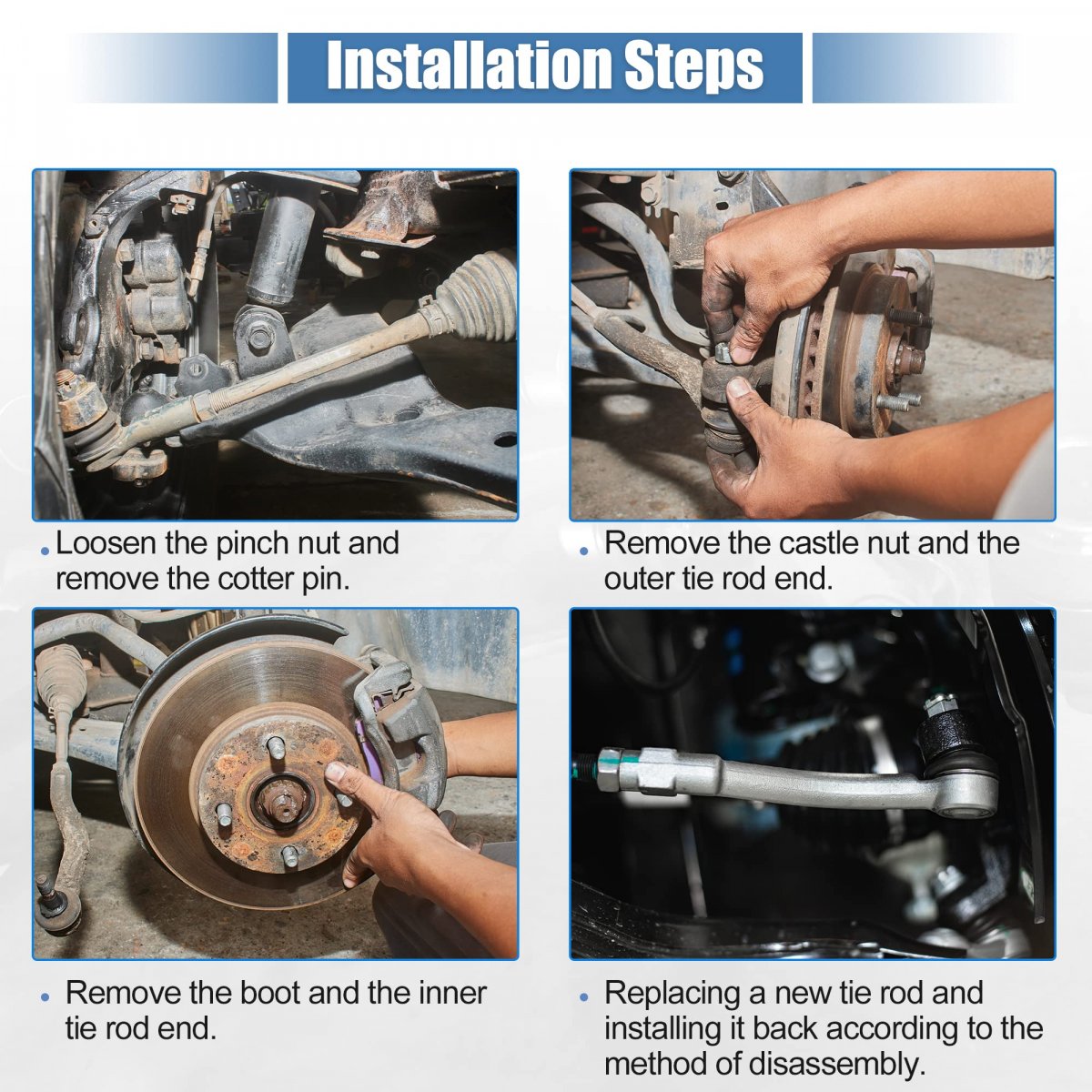 Installation Steps

• Loosen the pinch nut and remove the cotter pin.

• Remove the castle nut and the outer tie rod end.

• Remove the boot and the inner tie rod end.

• Replacing a new tie rod and installing it back according to the method of disassembly.