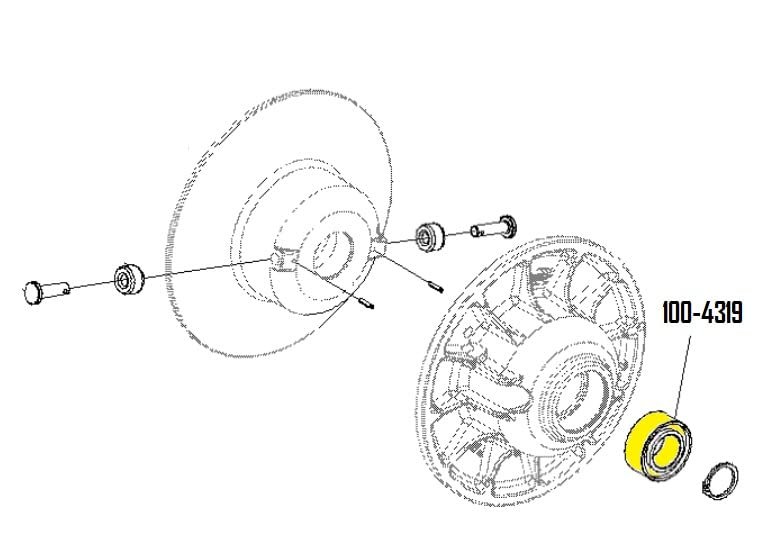 100-4319