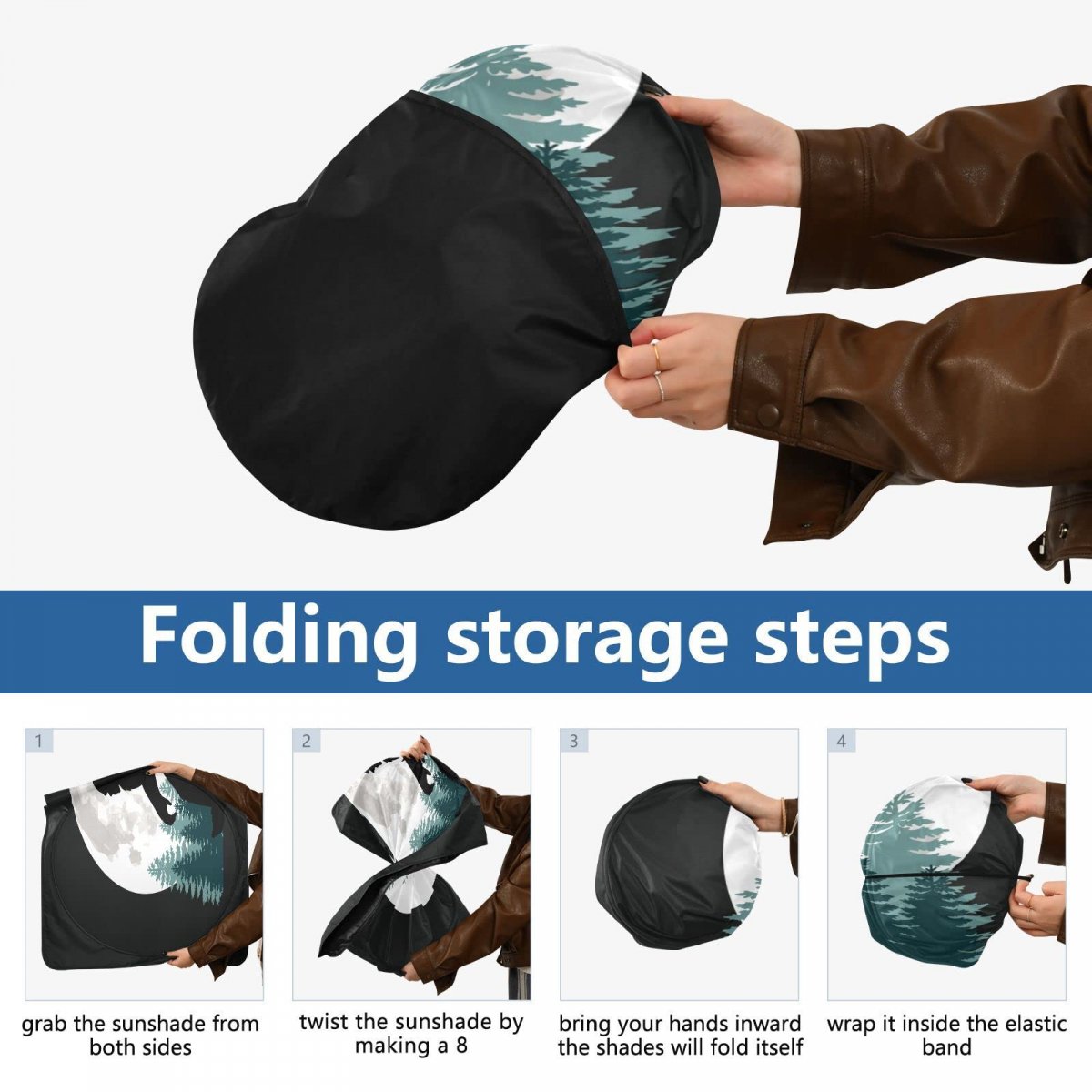 Folding storage steps

1

grab the sunshade from both sides

2

twist the sunshade by making a 8

3

bring your hands inward the shades will fold itself

4

wrap it inside the elastic band