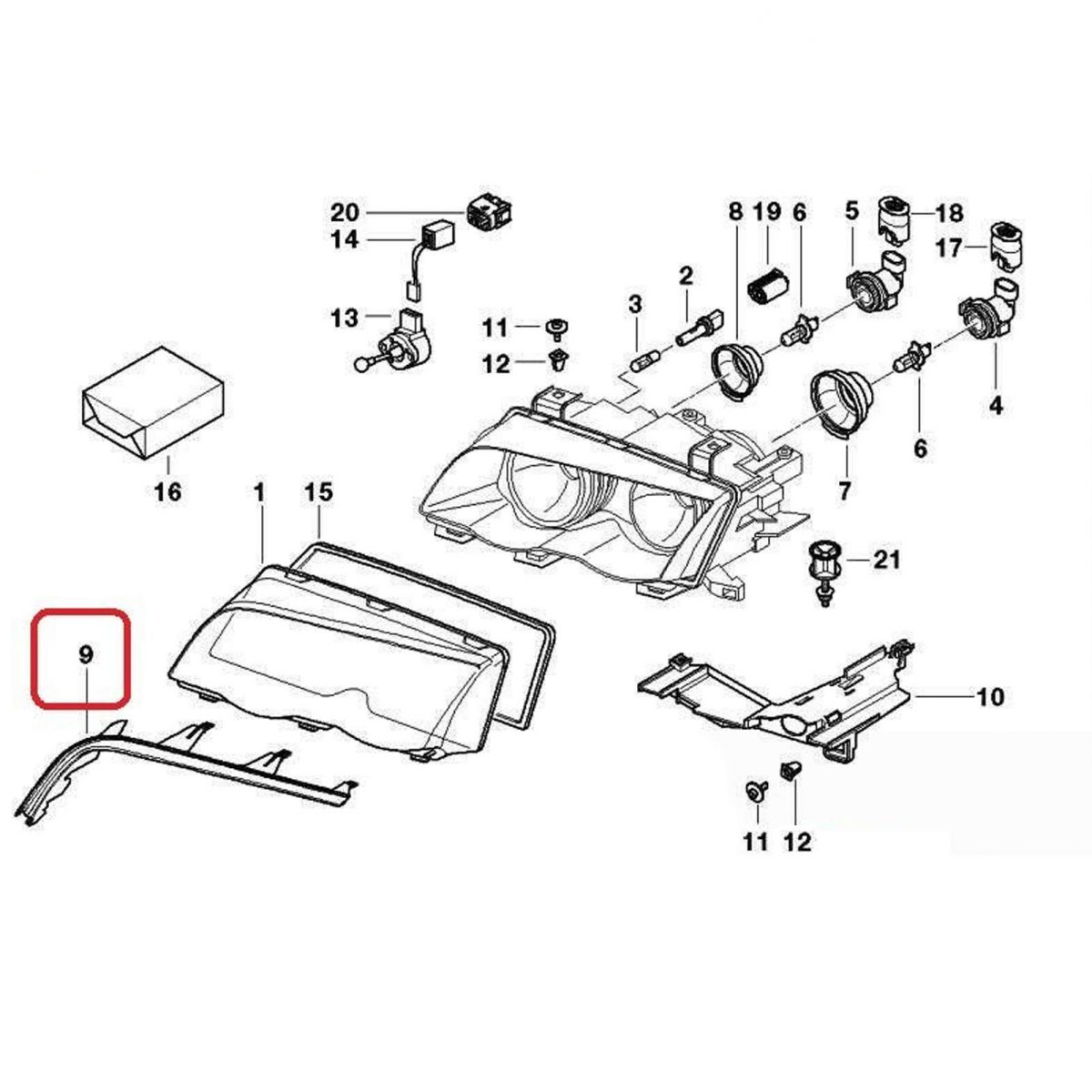 20
14
13
11
12
3
2
8
19
6
5
18
17
4
6
7
16
1
15
21
9
10
11
12