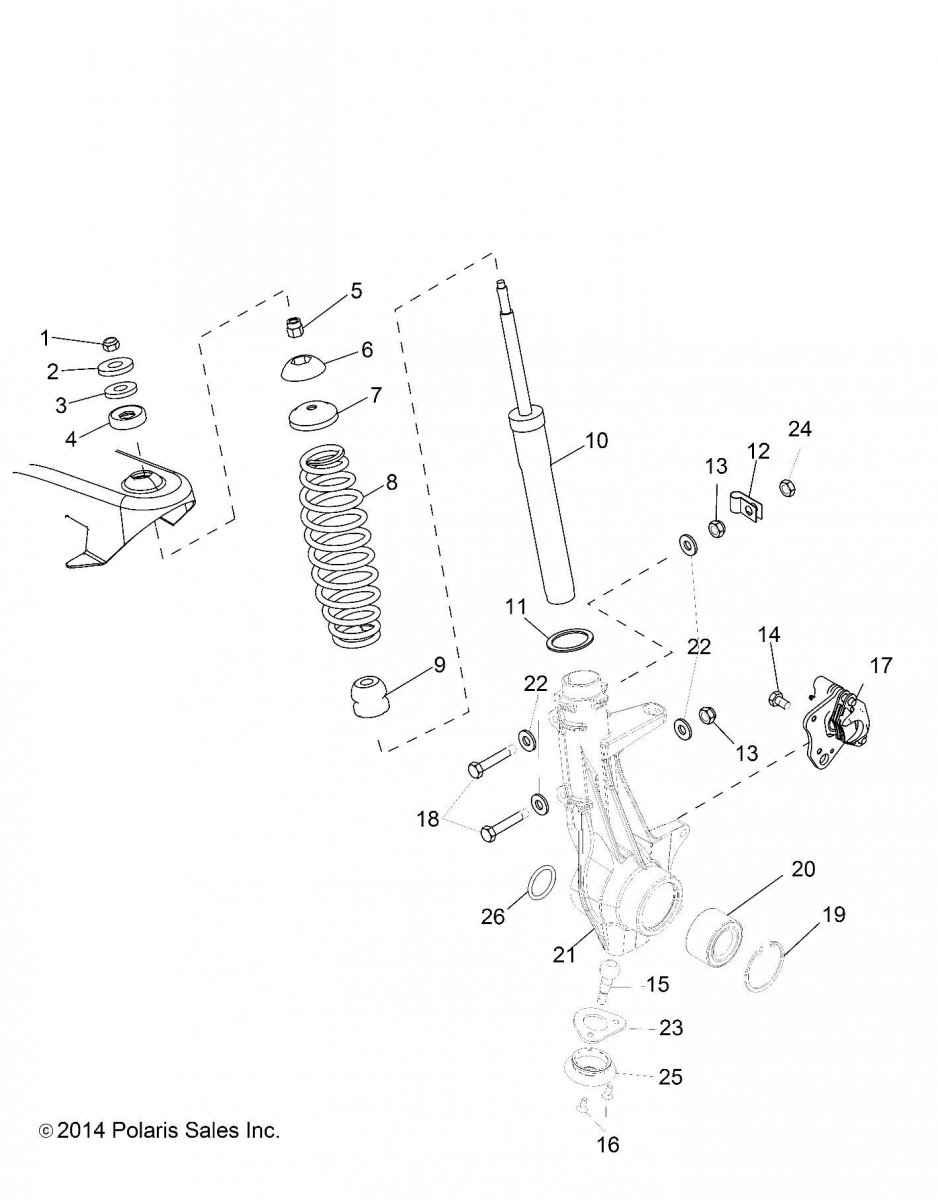 1
2
3
4
5
6
7
8
9
10
11
12
13
24
22
14
17
22
13
18
20
19
26
21
15
23
25
16
© 2014 Polaris Sales Inc.