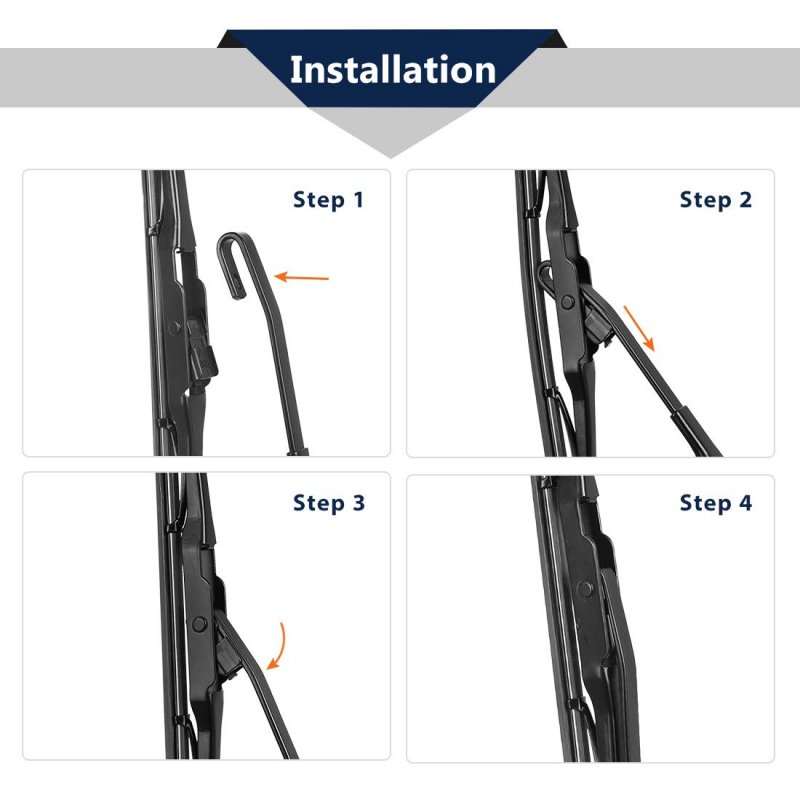 Installation

Step 1

Step 2

Step 3

Step 4