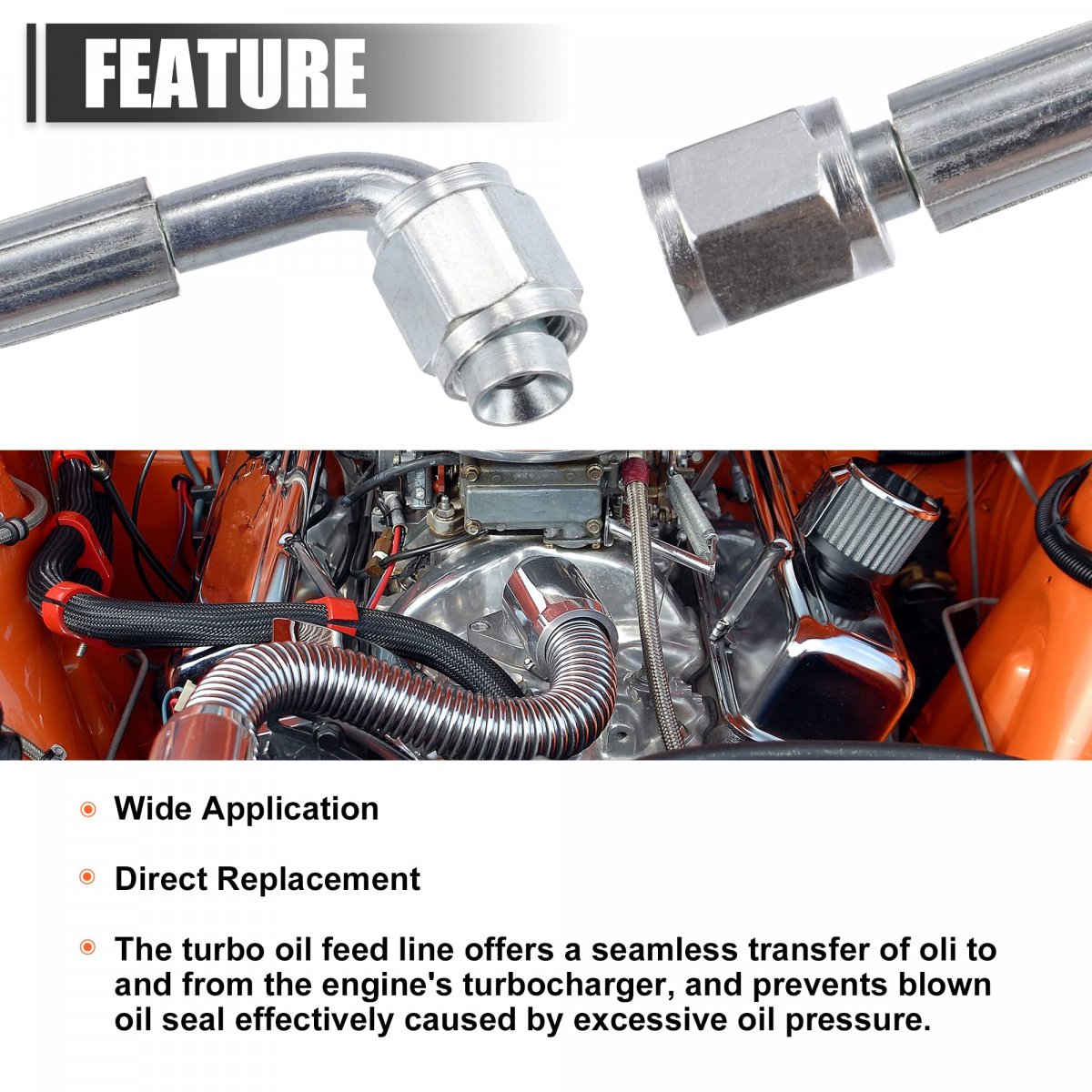 FEATURE

Wide Application

Direct Replacement

The turbo oil feed line offers a seamless transfer of oli to and from the engine's turbocharger, and prevents blown oil seal effectively caused by excessive oil pressure.