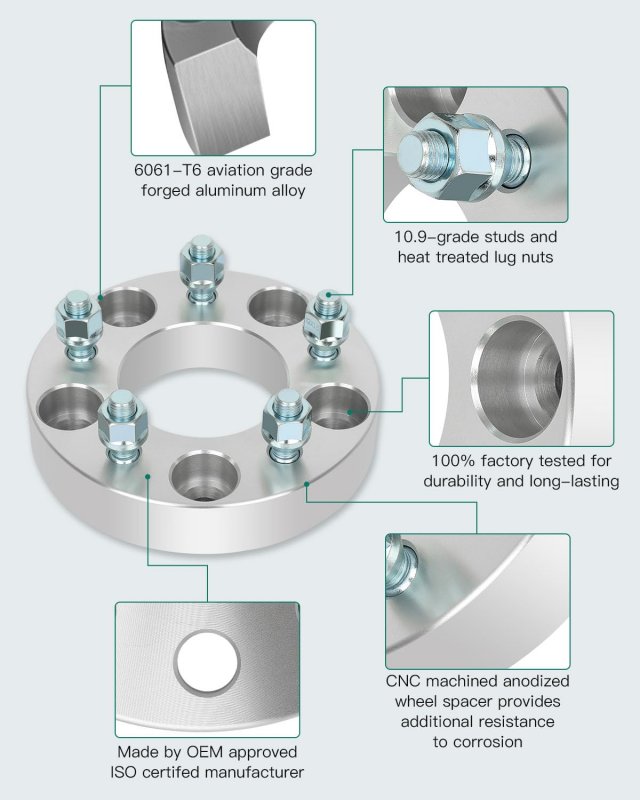 6061-T6 aviation grade forged aluminum alloy

10.9-grade studs and heat treated lug nuts

100% factory tested for durability and long-lasting

CNC machined anodized wheel spacer provides additional resistance to corrosion

Made by OEM approved ISO certifed manufacturer