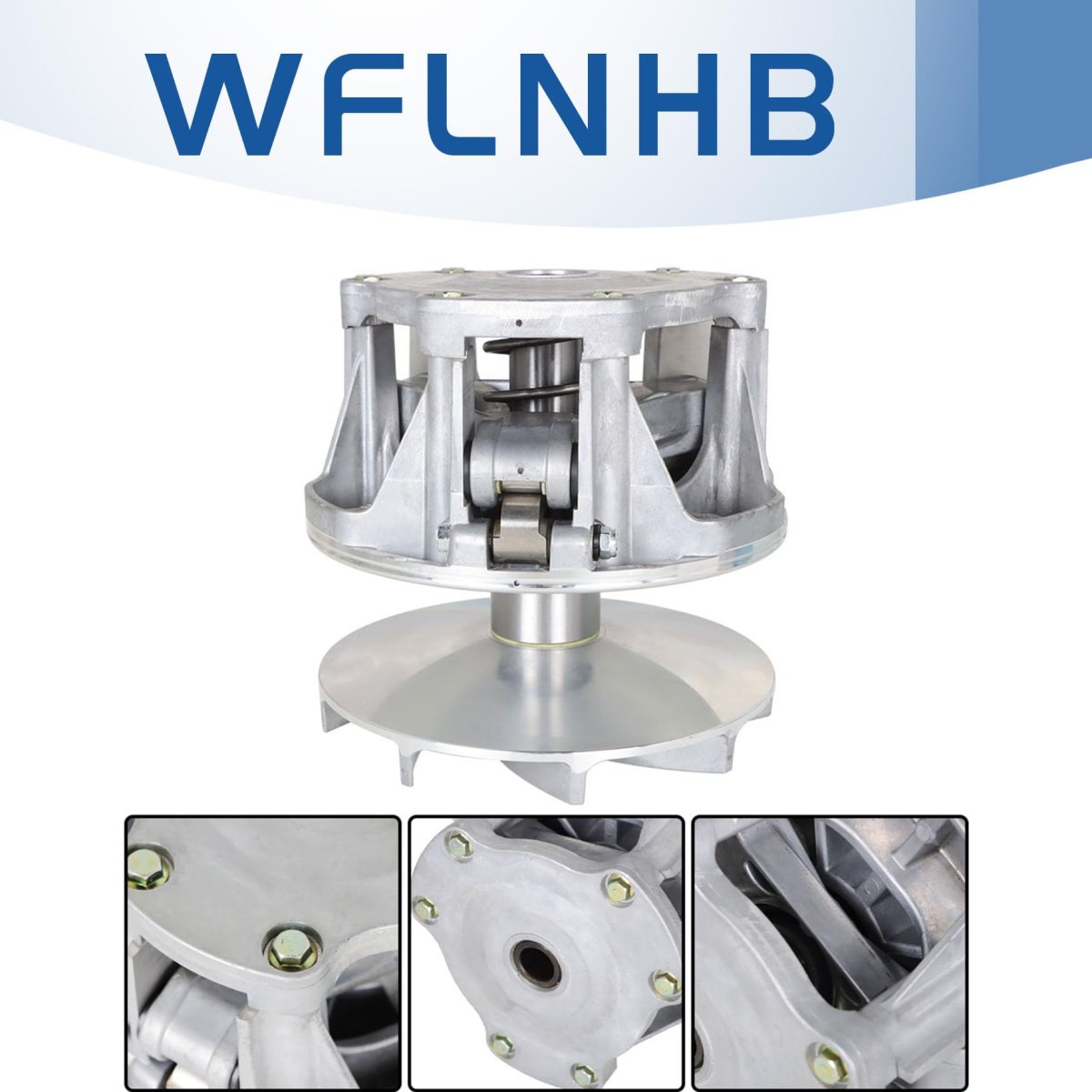 WFLNHB