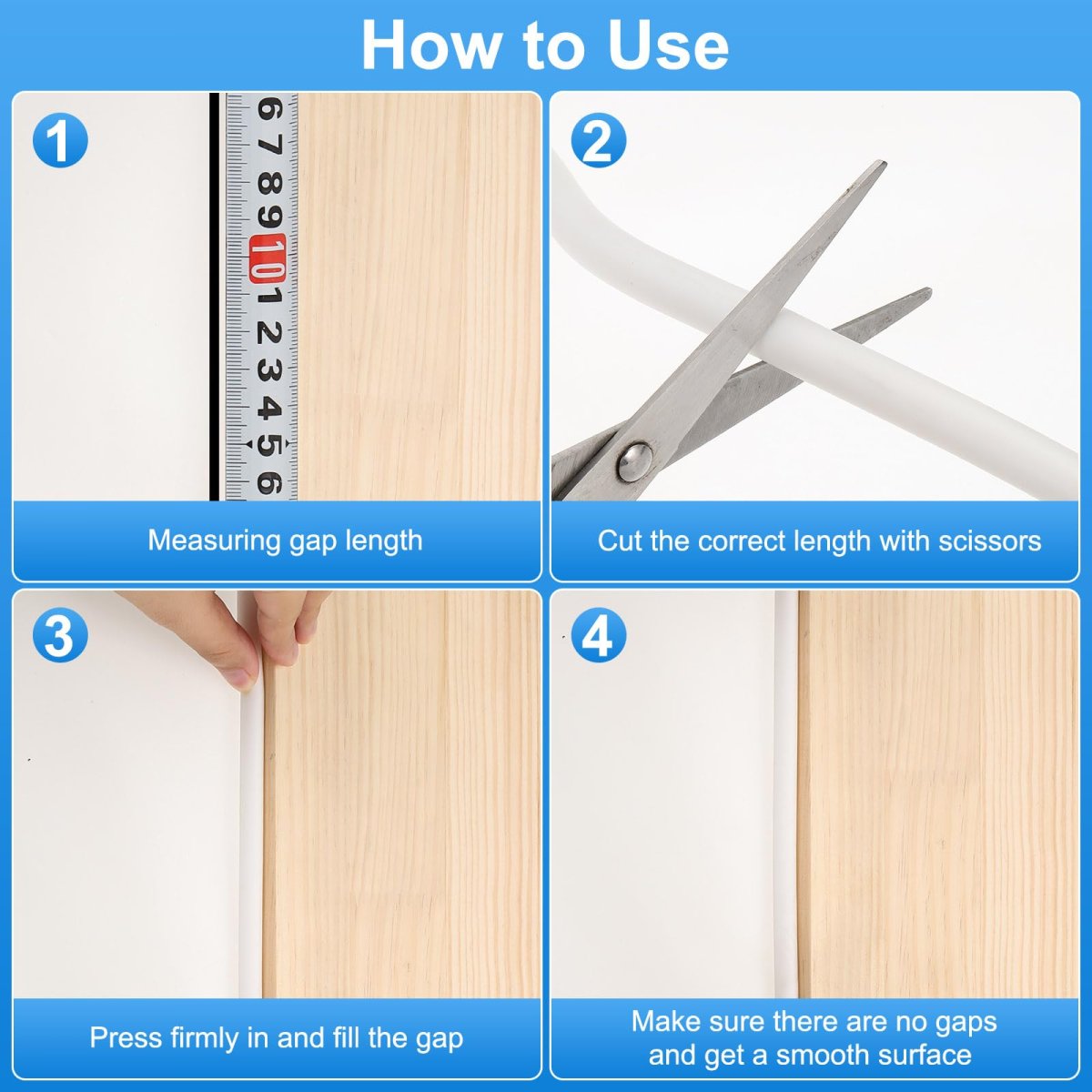 How to Use

1

6 7 8 9 10 1 2 3 4 5 6

Measuring gap length

2

Cut the correct length with scissors

3

Press firmly in and fill the gap

4

Make sure there are no gaps and get a smooth surface