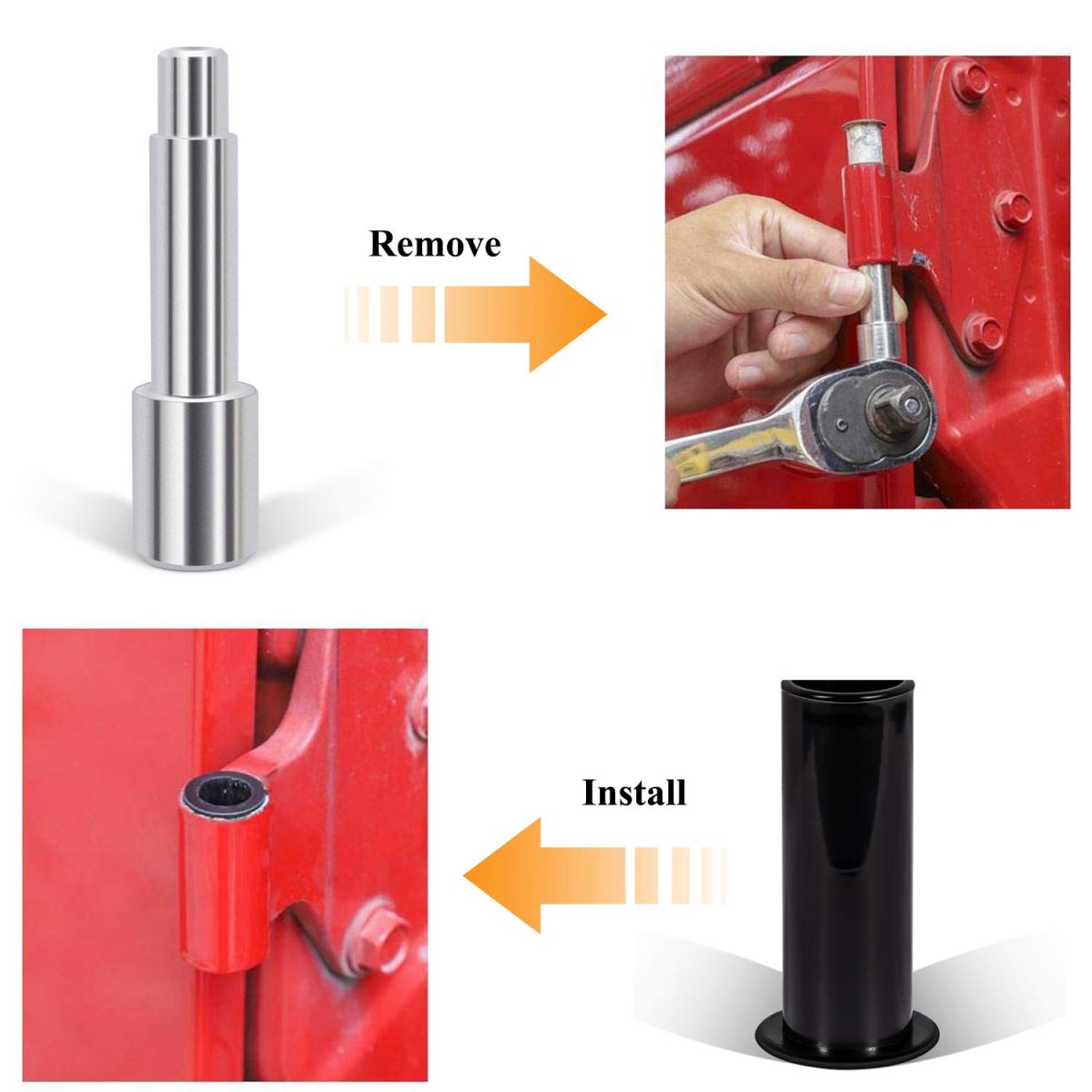 Remove

Install