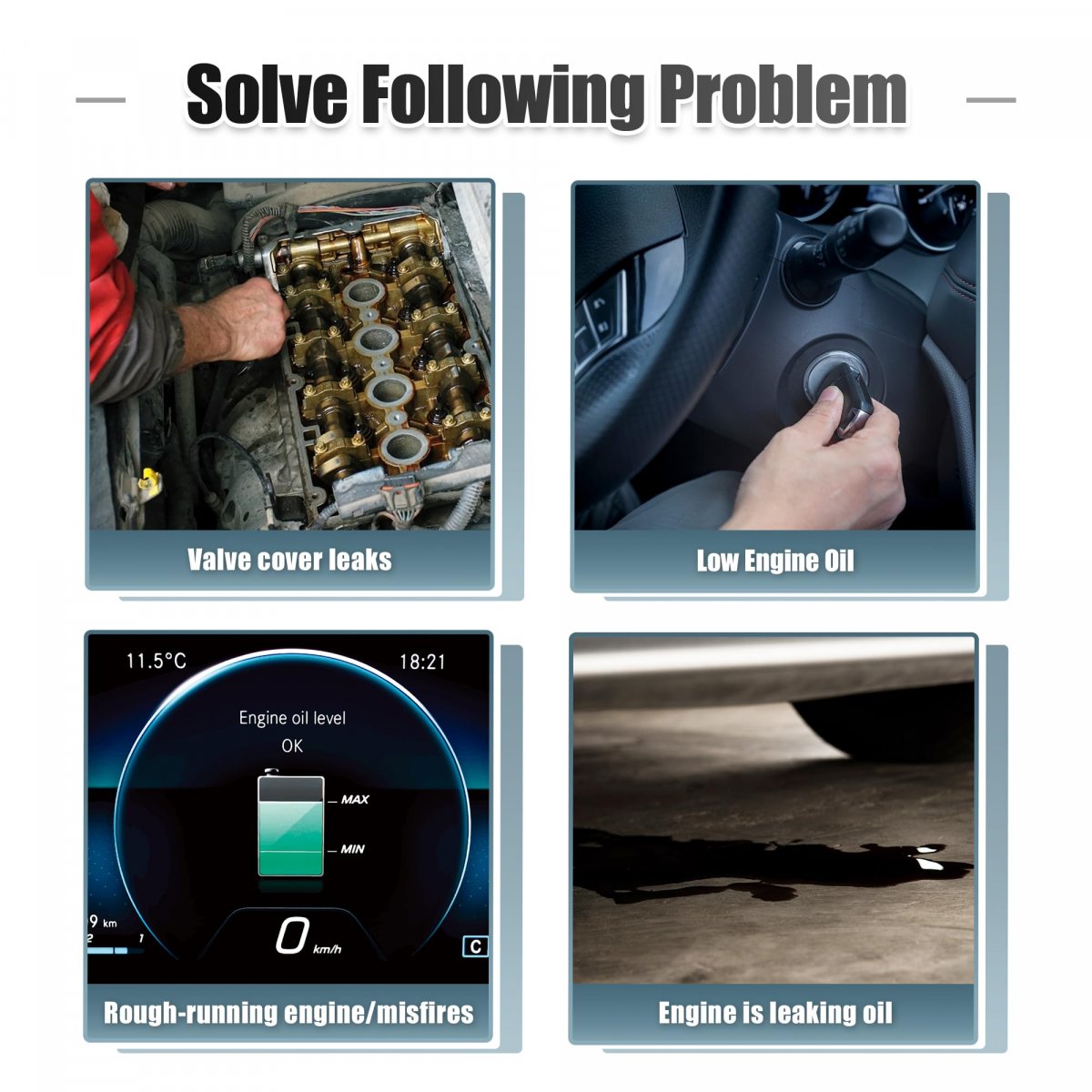 Solve Following Problem

Valve cover leaks

Low Engine Oil

11.5°C 18:21

Engine oil level
OK

MAX

MIN

9 km

2 1

0 km/h

C

Rough-running engine/misfires

Engine is leaking oil