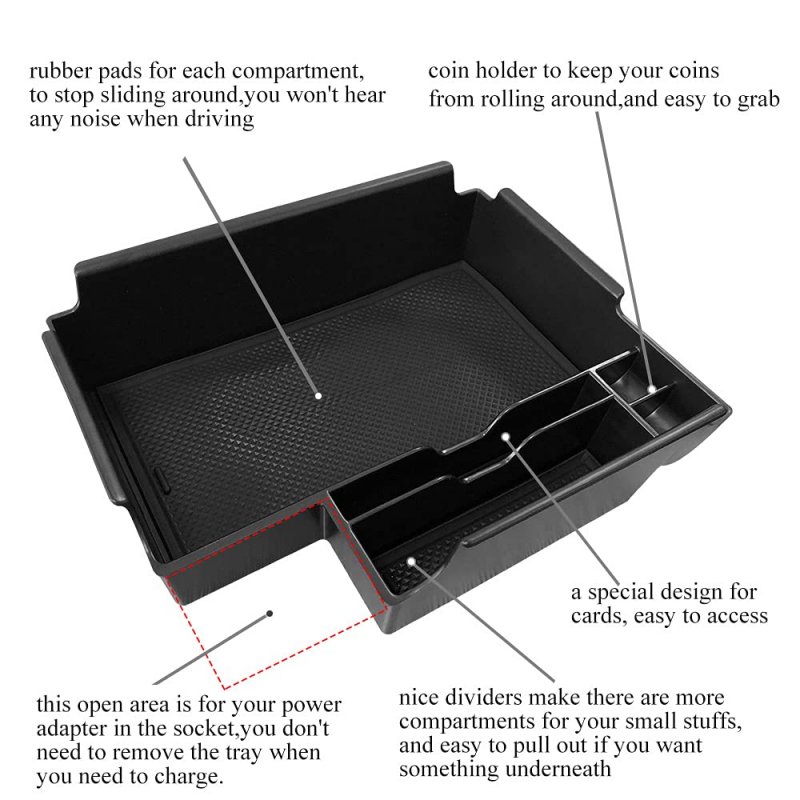 rubber pads for each compartment, to stop sliding around,you won't hear any noise when driving

coin holder to keep your coins from rolling around,and easy to grab

a special design for cards, easy to access

this open area is for your power adapter in the socket,you don't need to remove the tray when you need to charge.

nice dividers make there are more compartments for your small stuffs, and easy to pull out if you want something underneath