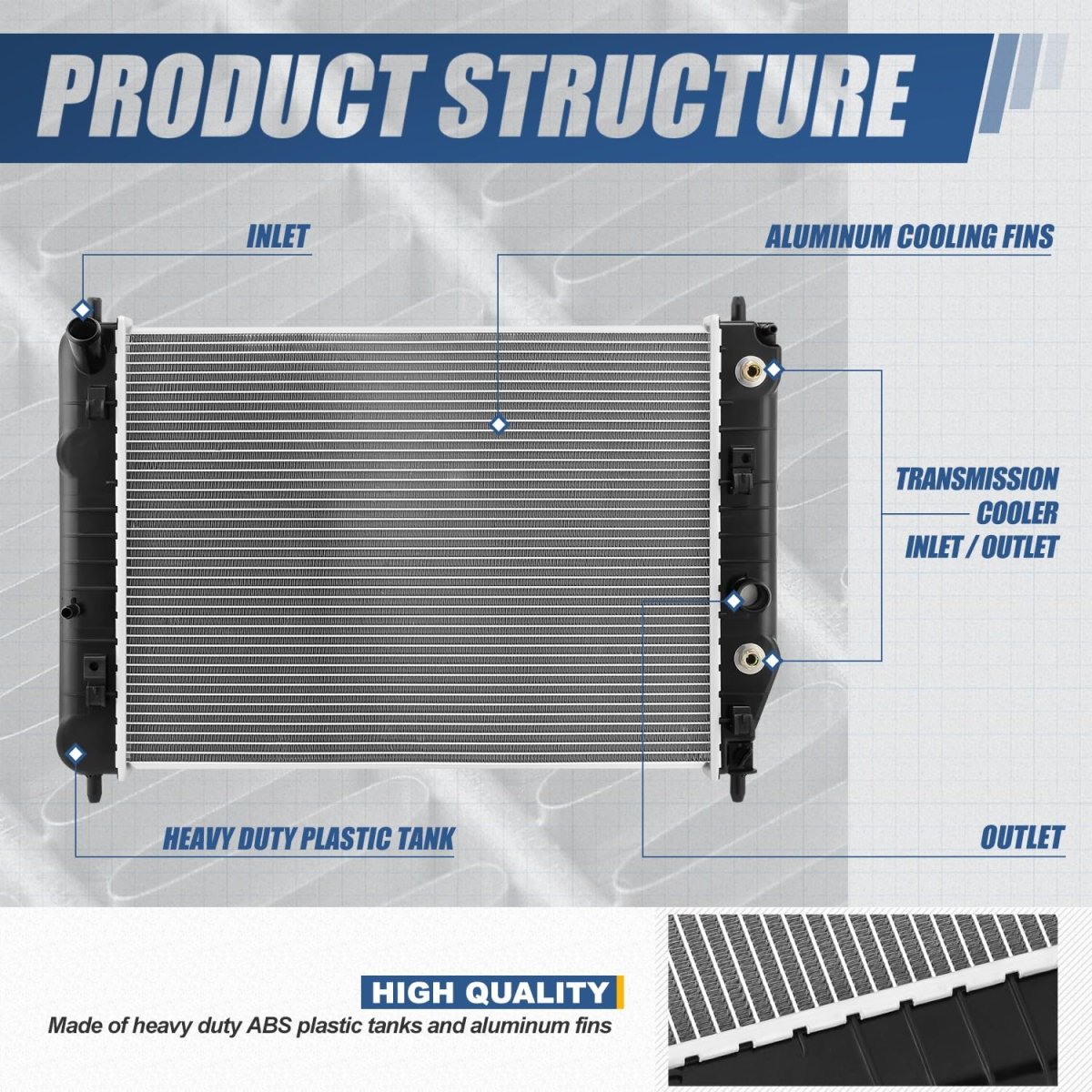 PRODUCT STRUCTURE

INLET

ALUMINUM COOLING FINS

TRANSMISSION COOLER INLET / OUTLET

HEAVY DUTY PLASTIC TANK

OUTLET

HIGH QUALITY

Made of heavy duty ABS plastic tanks and aluminum fins