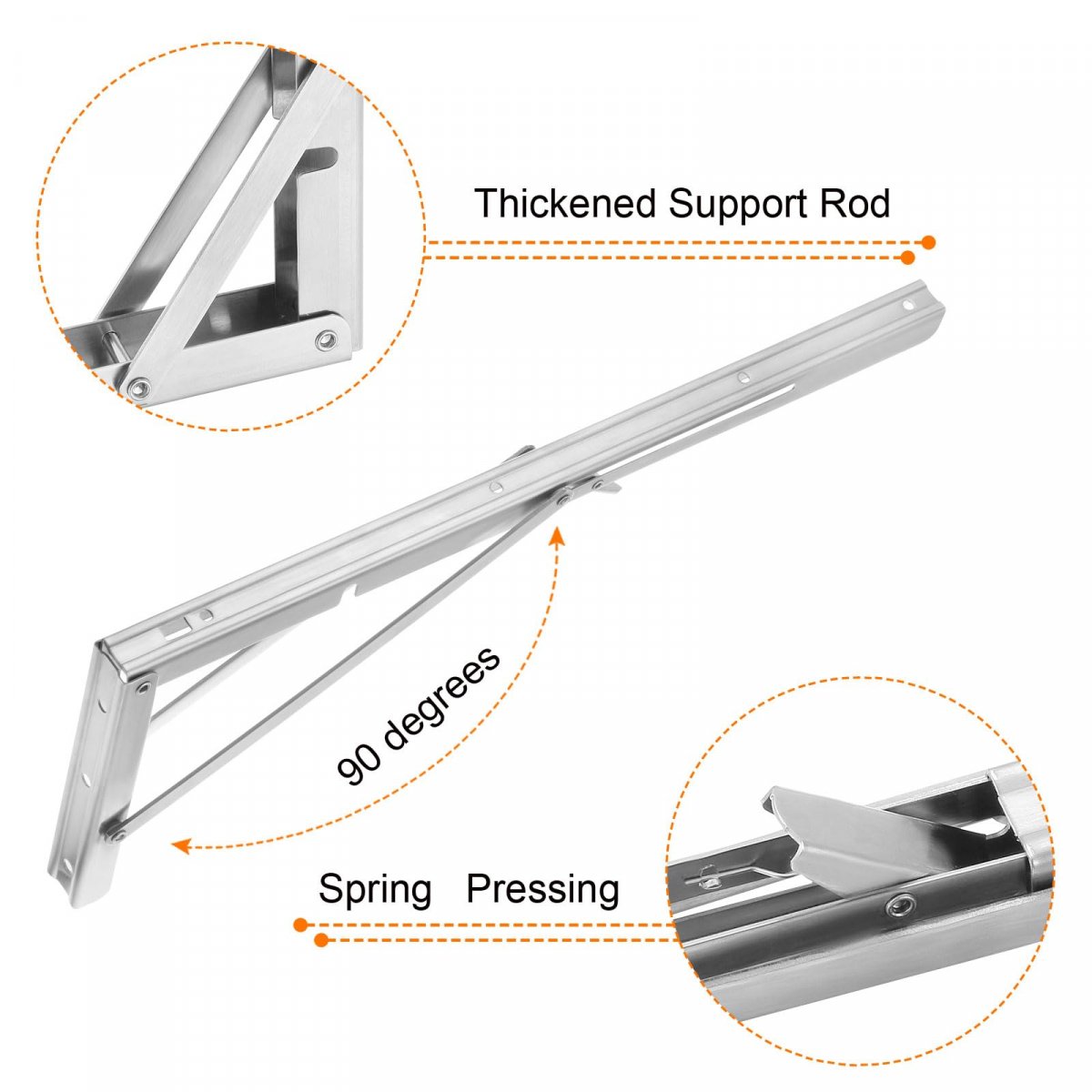 Thickened Support Rod

90 degrees

Spring Pressing