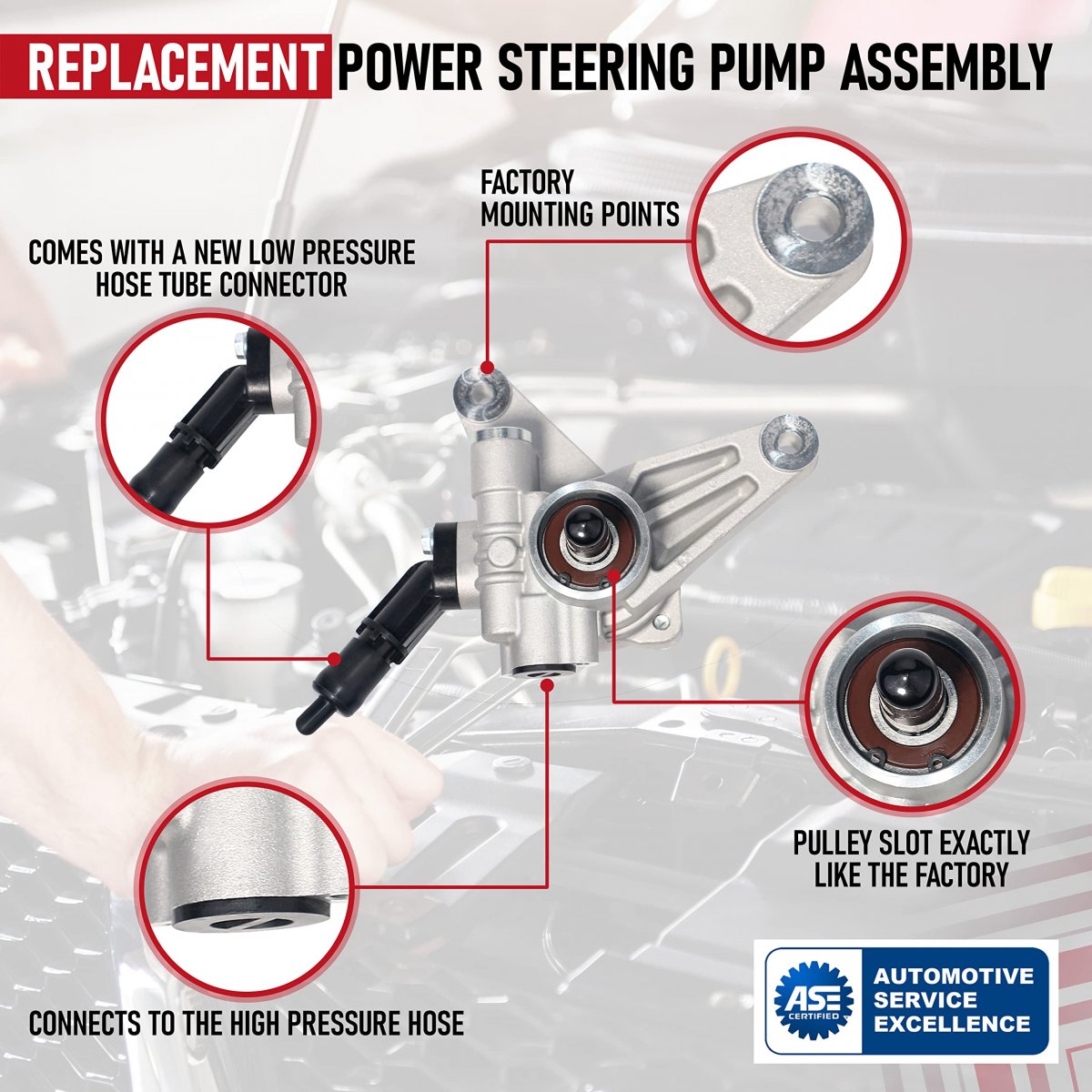 REPLACEMENT POWER STEERING PUMP ASSEMBLY

FACTORY MOUNTING POINTS

COMES WITH A NEW LOW PRESSURE HOSE TUBE CONNECTOR

PULLEY SLOT EXACTLY LIKE THE FACTORY

CONNECTS TO THE HIGH PRESSURE HOSE

ASE CERTIFIED

AUTOMOTIVE SERVICE EXCELLENCE