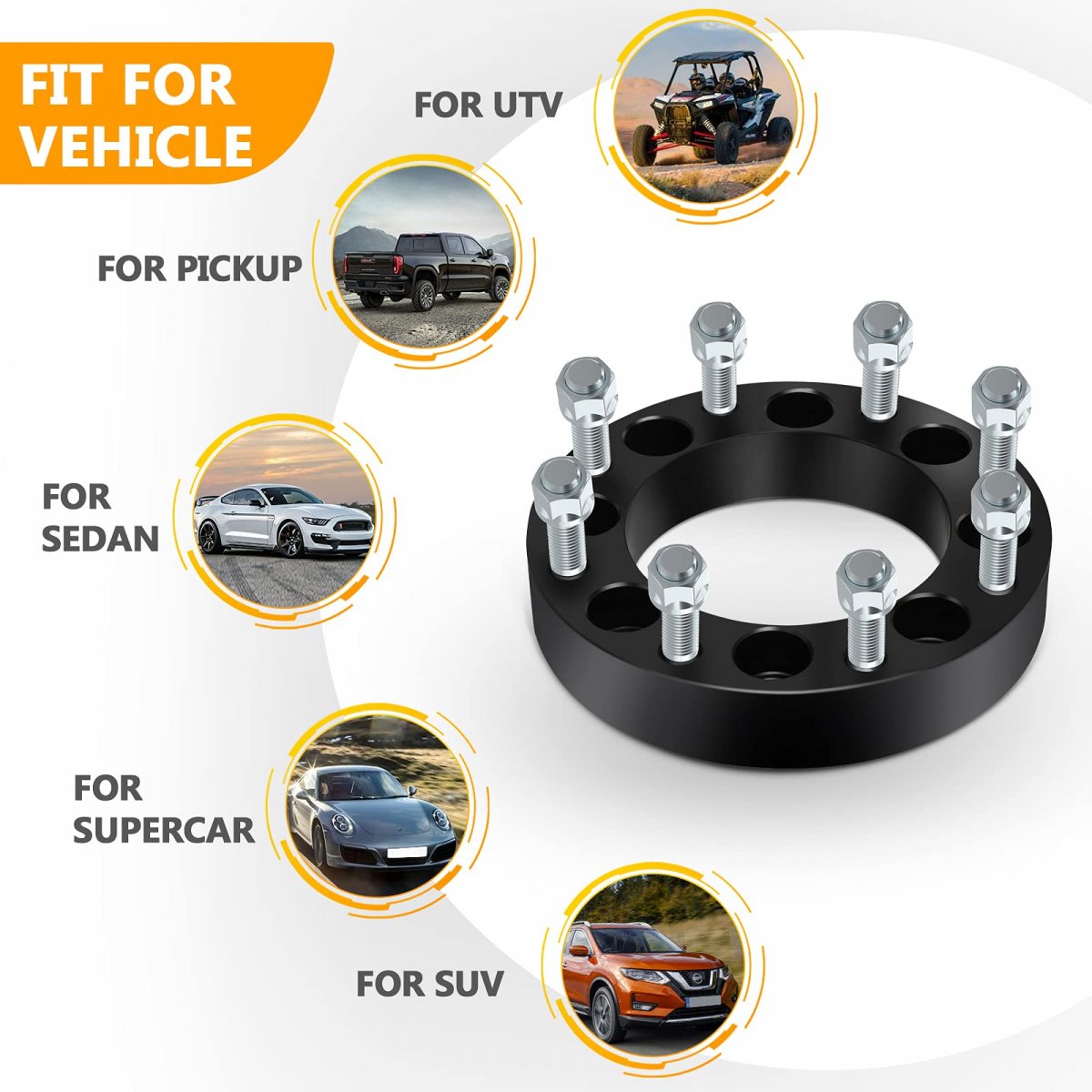 FIT FOR VEHICLE

FOR UTV

FOR PICKUP

FOR SEDAN

FOR SUPERCAR

FOR SUV