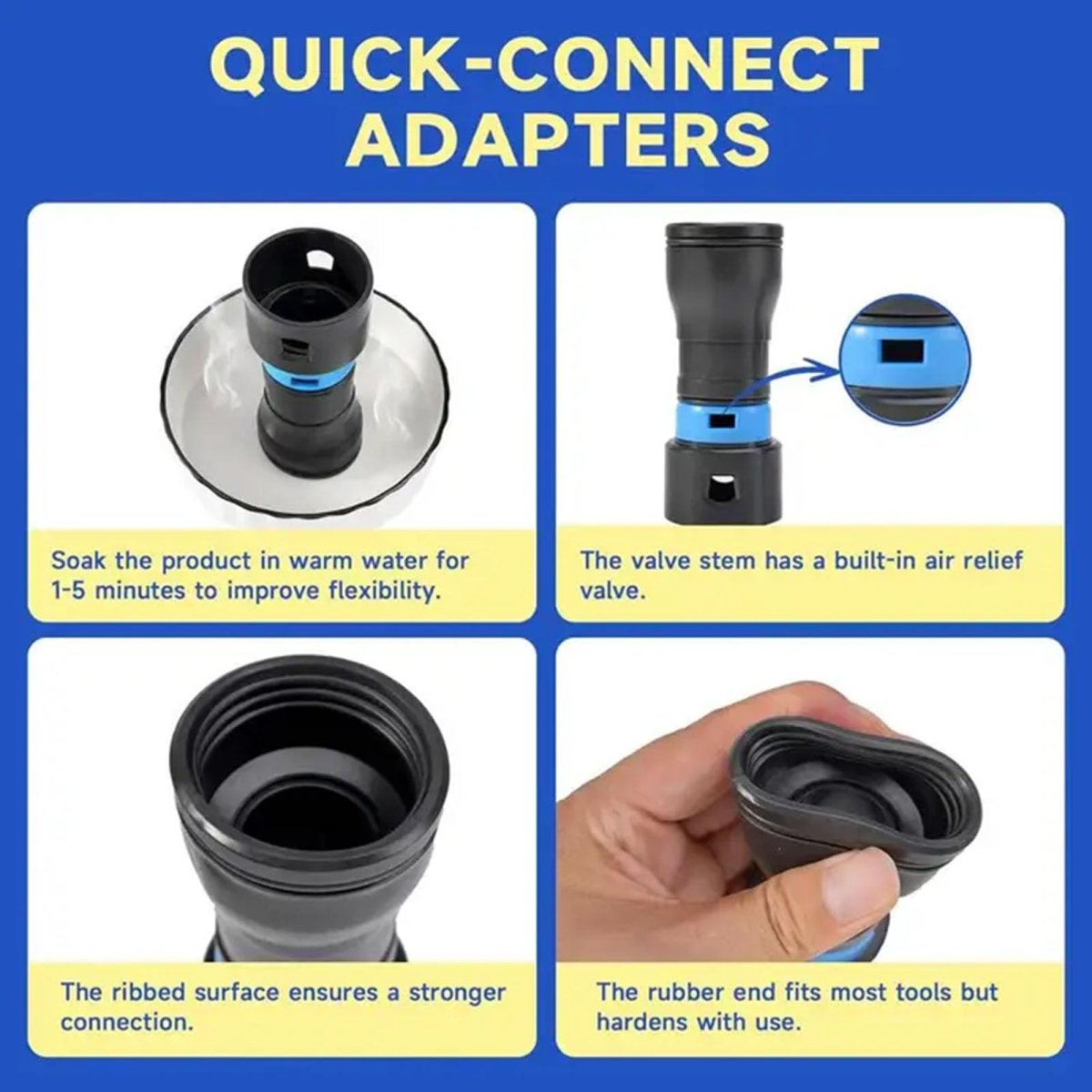 QUICK-CONNECT ADAPTERS

Soak the product in warm water for 1-5 minutes to improve flexibility.

The valve stem has a built-in air relief valve.

The ribbed surface ensures a stronger connection.

The rubber end fits most tools but hardens with use.