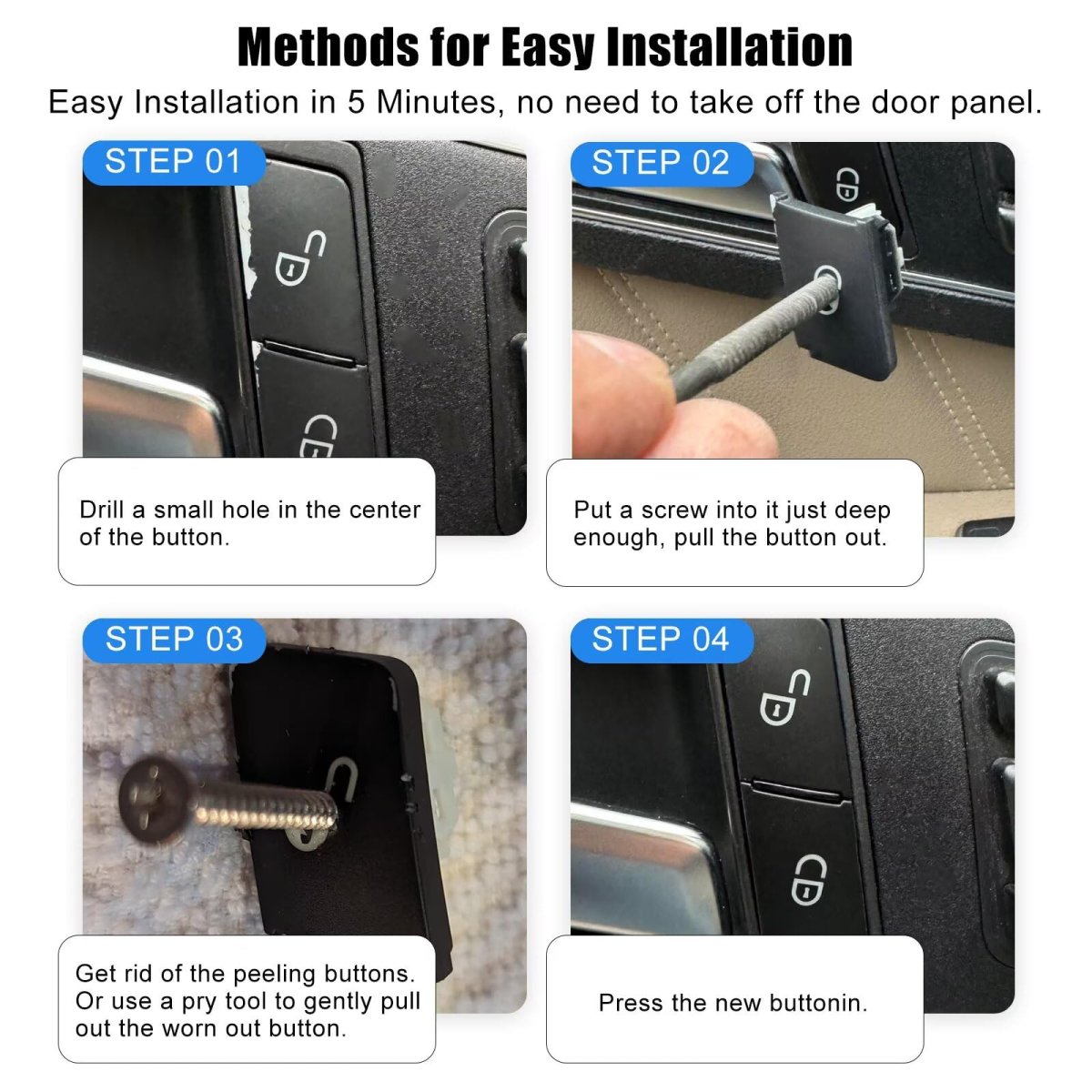 Methods for Easy Installation
Easy Installation in 5 Minutes, no need to take off the door panel.

STEP 01
Drill a small hole in the center of the button.

STEP 02
Put a screw into it just deep enough, pull the button out.

STEP 03
Get rid of the peeling buttons. Or use a pry tool to gently pull out the worn out button.

STEP 04
Press the new buttonin.