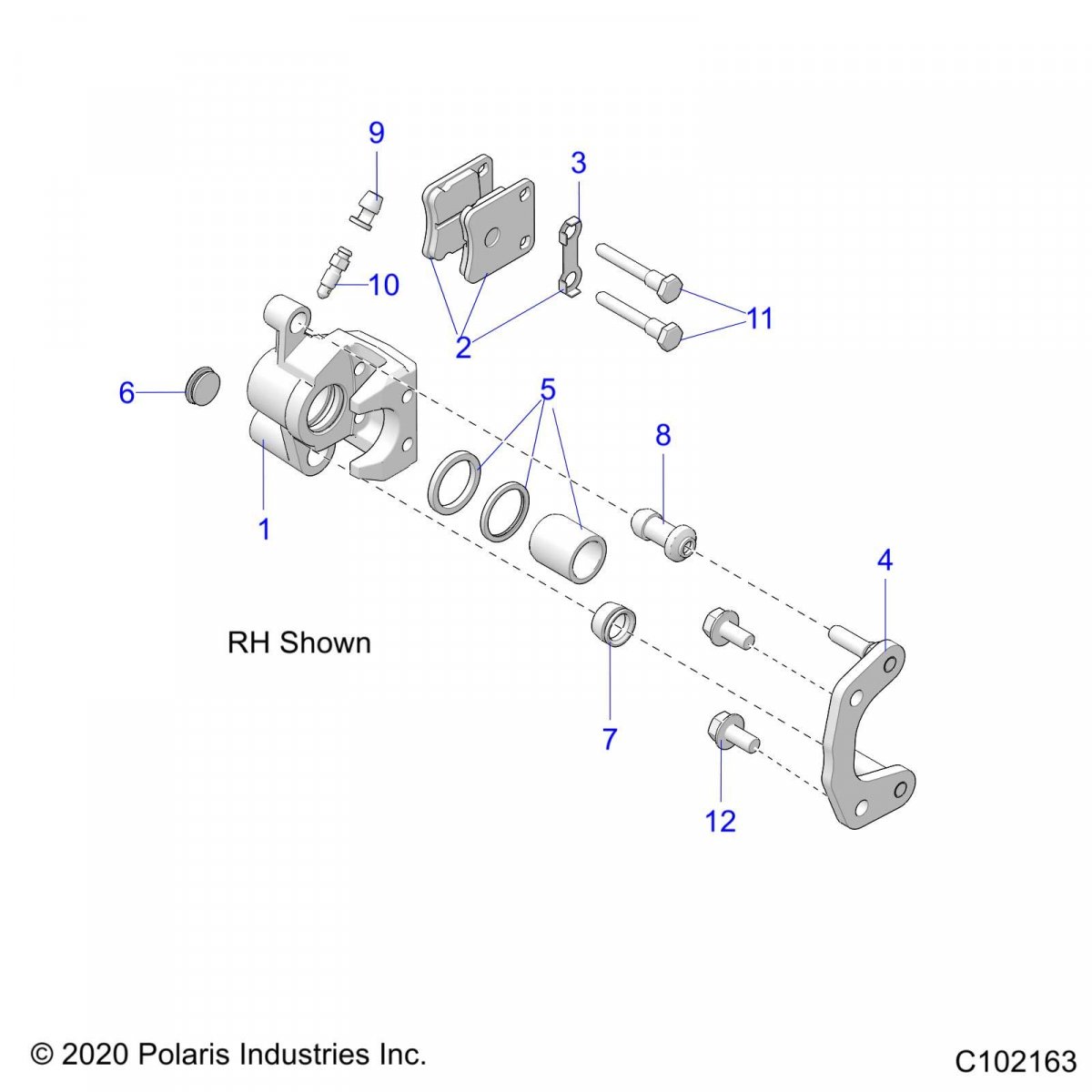 9

3

10

11

2

6

5

8

1

4

RH Shown

7

12

© 2020 Polaris Industries Inc.

C102163