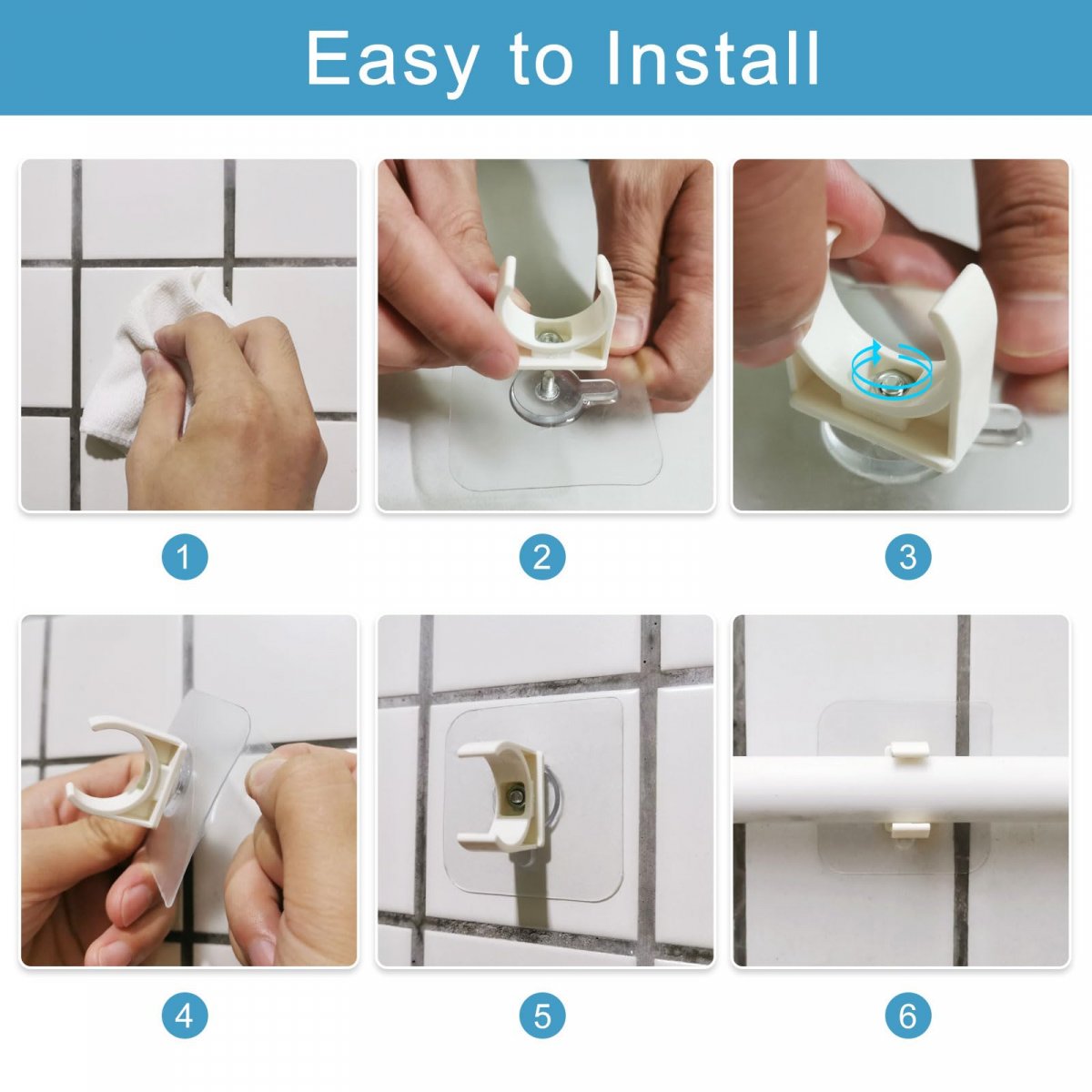 Easy to Install

1

2

3

4

5

6