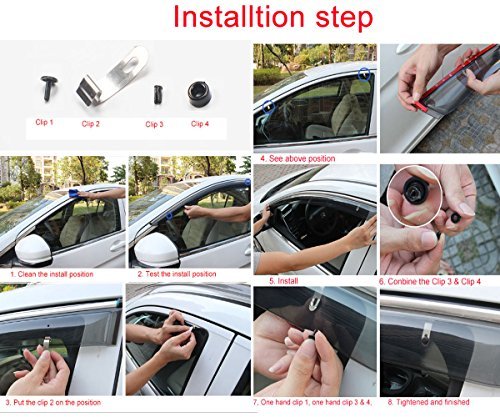 Installtion step

Clip 1
Clip 2
Clip 3
Clip 4

4. See above position

1. Clean the install position
2. Test the install position
5. Install
6. Conbine the Clip 3 & Clip 4

3. Put the clip 2 on the position
7. One hand clip 1, one hand clip 3 & 4,
8. Tightened and finished