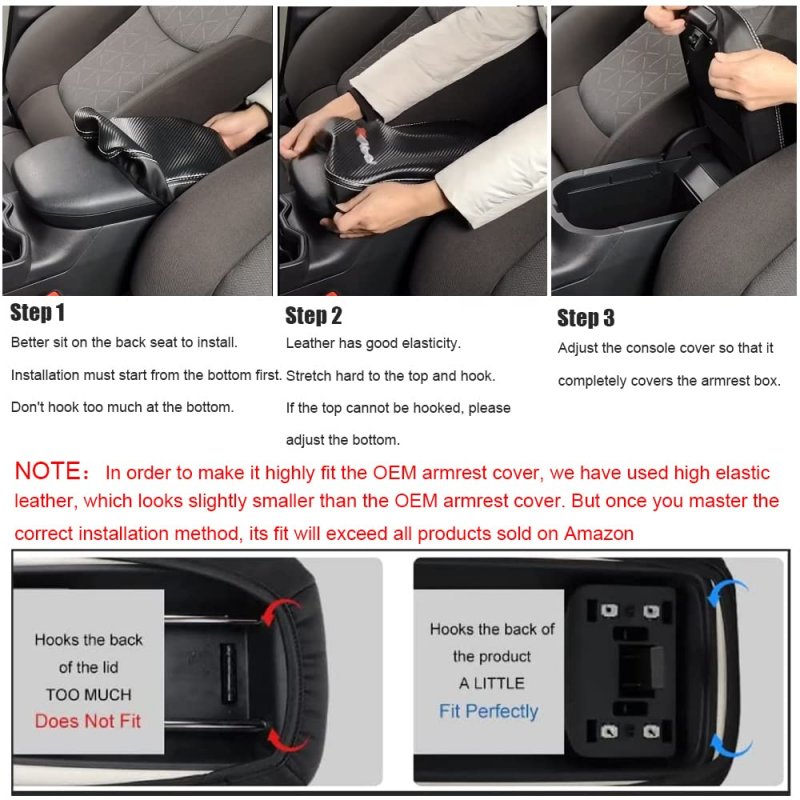 Step 1
Better sit on the back seat to install.
Installation must start from the bottom first.
Don't hook too much at the bottom.

Step 2
Leather has good elasticity.
Stretch hard to the top and hook.
If the top cannot be hooked, please adjust the bottom.

Step 3
Adjust the console cover so that it completely covers the armrest box.

NOTE: In order to make it highly fit the OEM armrest cover, we have used high elastic leather, which looks slightly smaller than the OEM armrest cover. But once you master the correct installation method, its fit will exceed all products sold on Amazon

Hooks the back of the lid TOO MUCH
Does Not Fit

Hooks the back of the product A LITTLE
Fit Perfectly