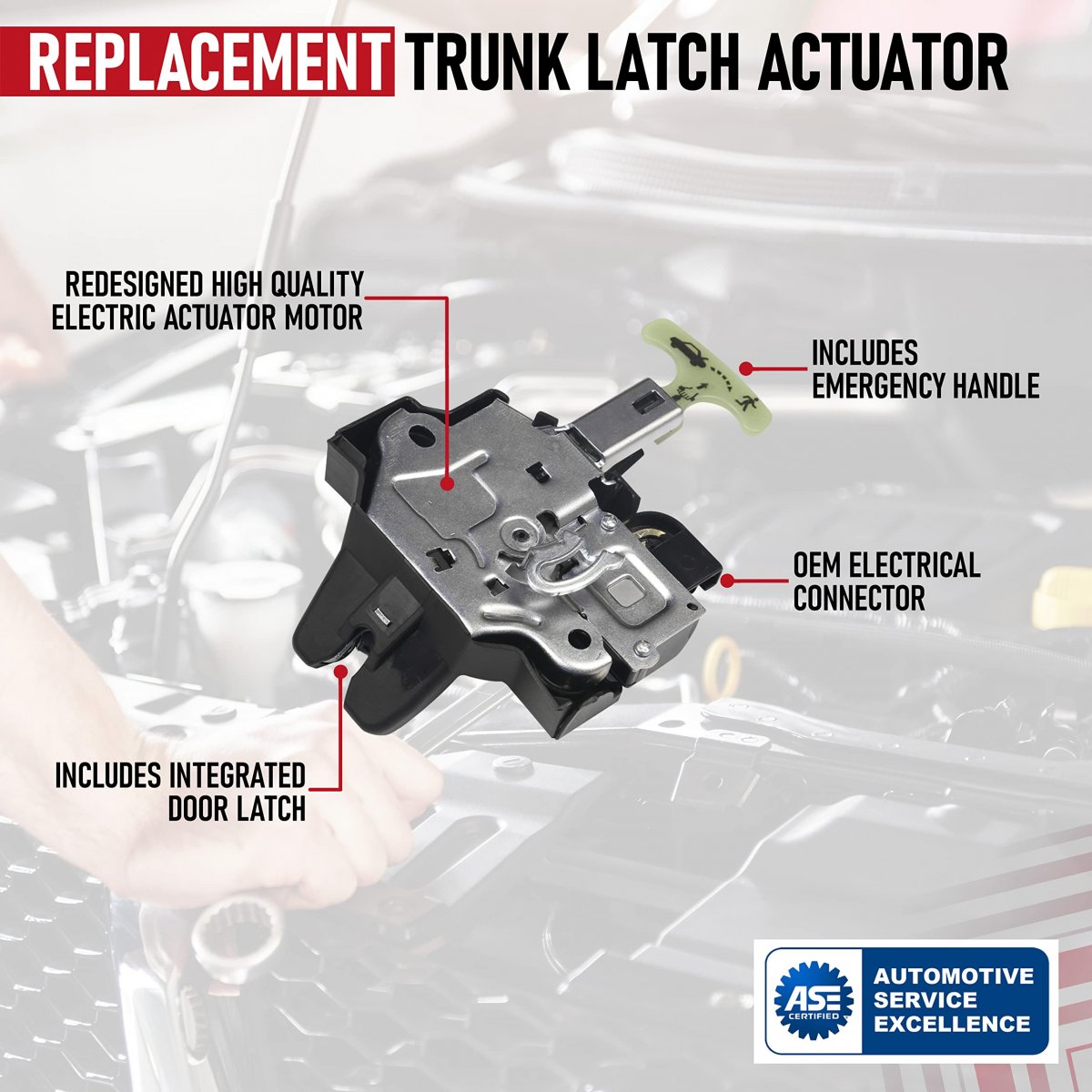 REPLACEMENT TRUNK LATCH ACTUATOR

REDESIGNED HIGH QUALITY ELECTRIC ACTUATOR MOTOR

INCLUDES EMERGENCY HANDLE

OEM ELECTRICAL CONNECTOR

INCLUDES INTEGRATED DOOR LATCH

ASE CERTIFIED

AUTOMOTIVE SERVICE EXCELLENCE