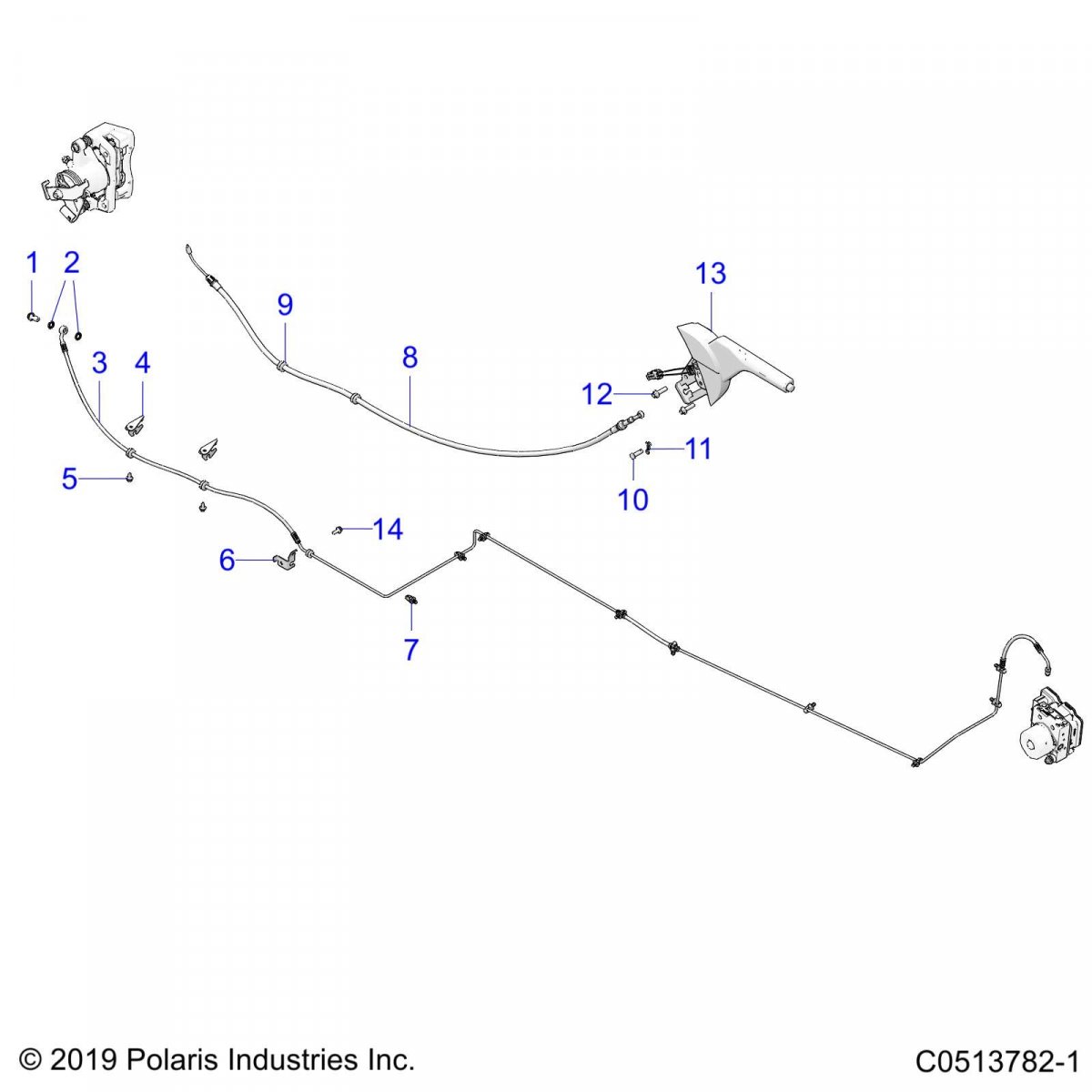 1
2
3
4
5
6
7
8
9
10
11
12
13
14

© 2019 Polaris Industries Inc.

C0513782-1