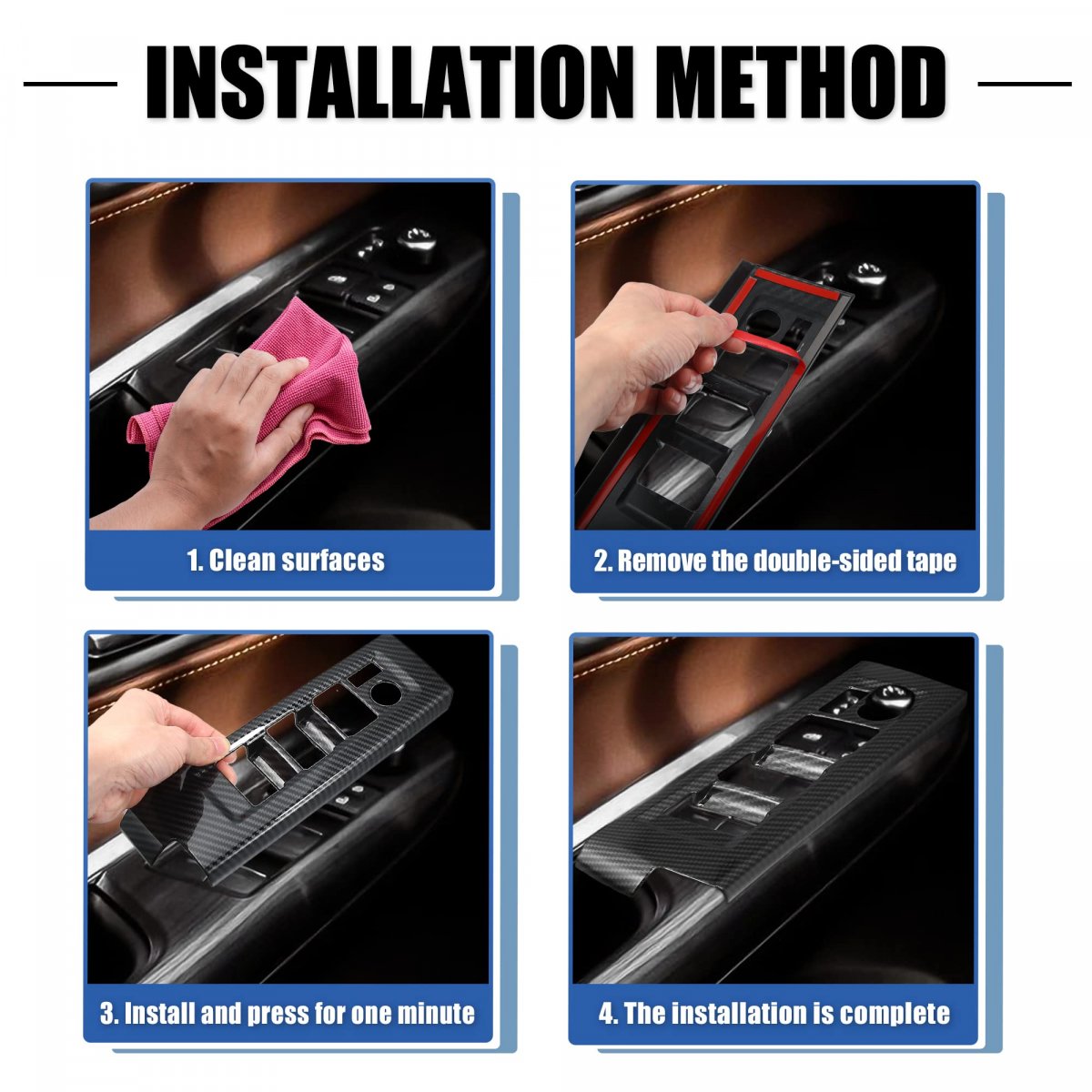 INSTALLATION METHOD

1. Clean surfaces

2. Remove the double-sided tape

3. Install and press for one minute

4. The installation is complete