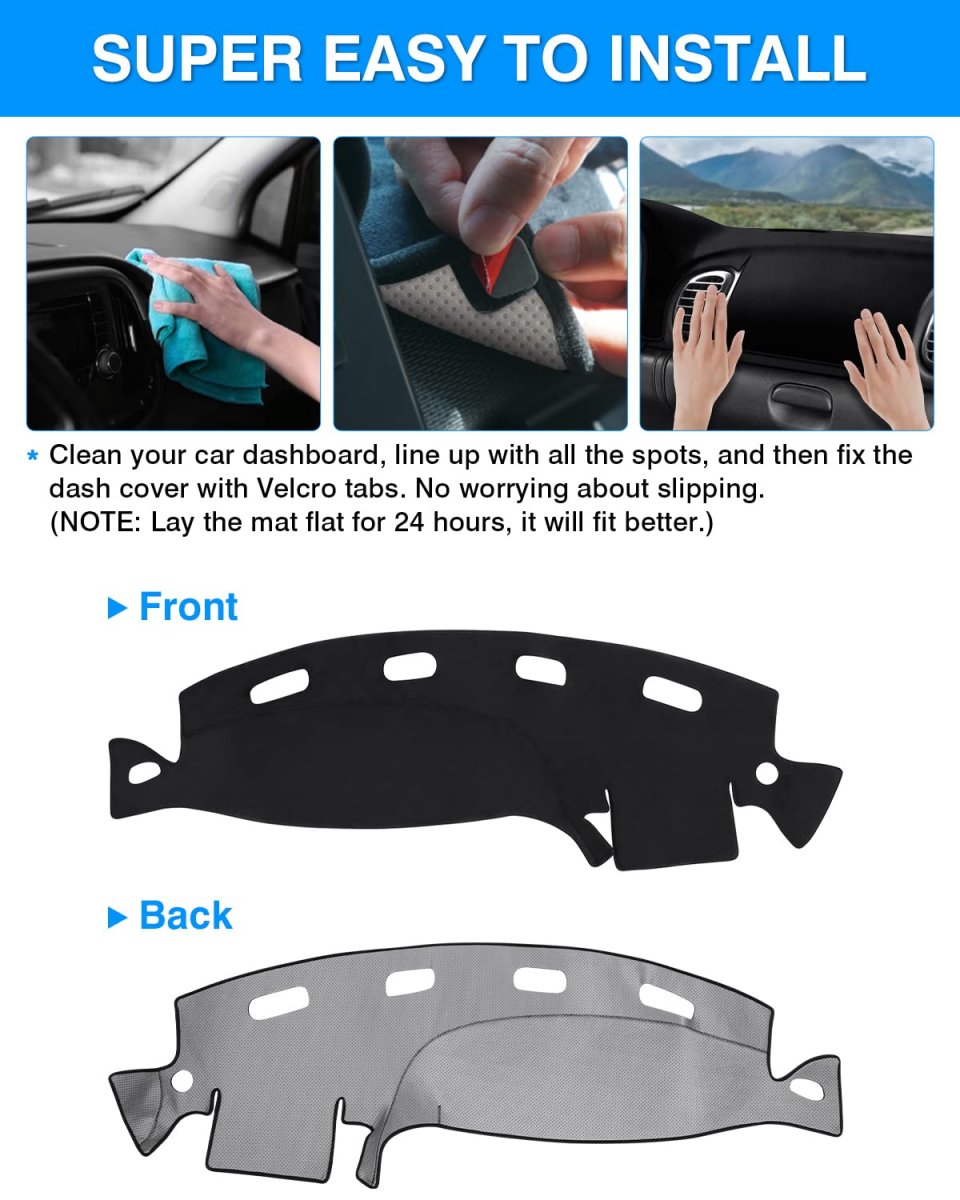 SUPER EASY TO INSTALL

* Clean your car dashboard, line up with all the spots, and then fix the dash cover with Velcro tabs. No worrying about slipping. (NOTE: Lay the mat flat for 24 hours, it will fit better.)

▶ Front

▶ Back