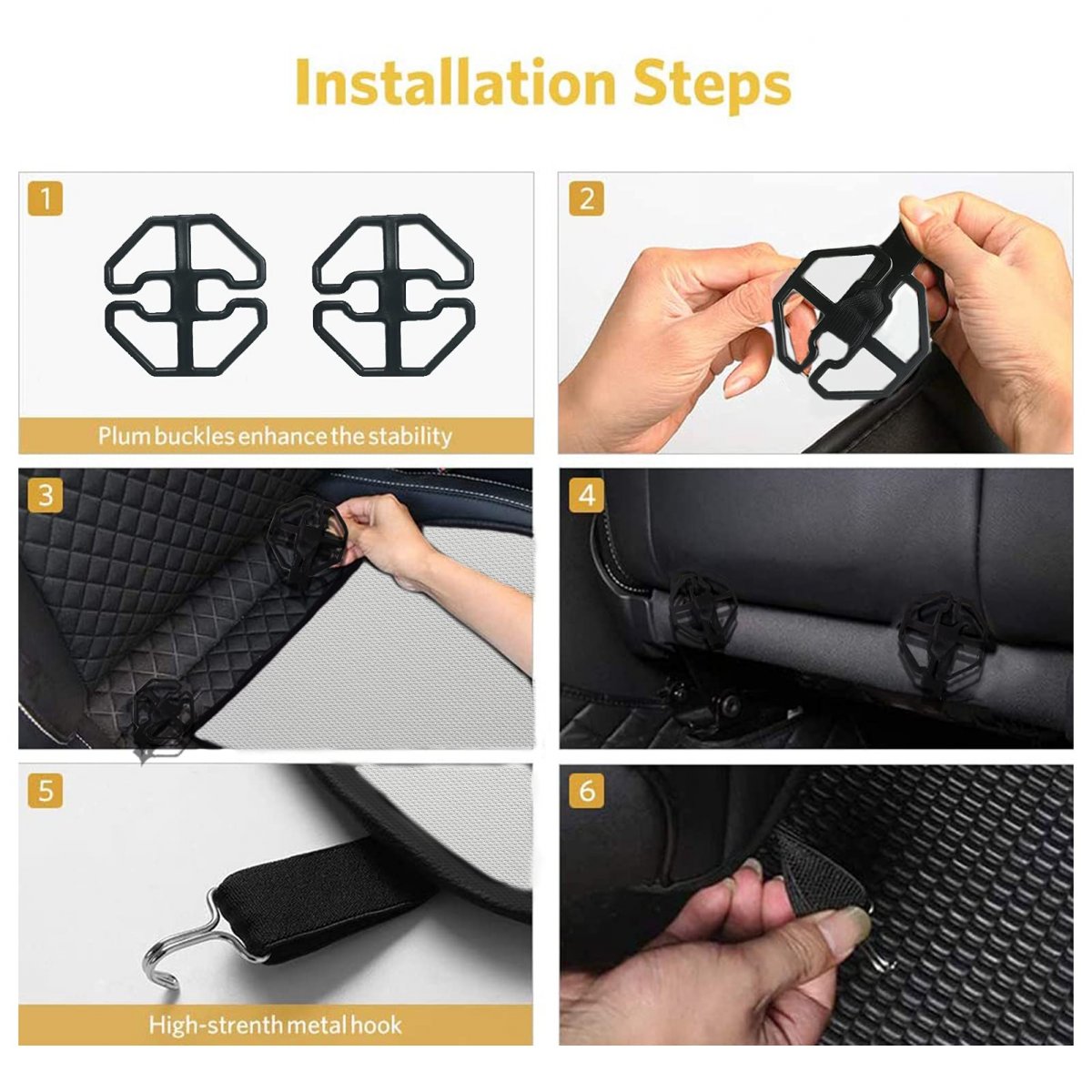 Installation Steps

1

Plum buckles enhance the stability

2

3

4

5

High-strenth metal hook

6