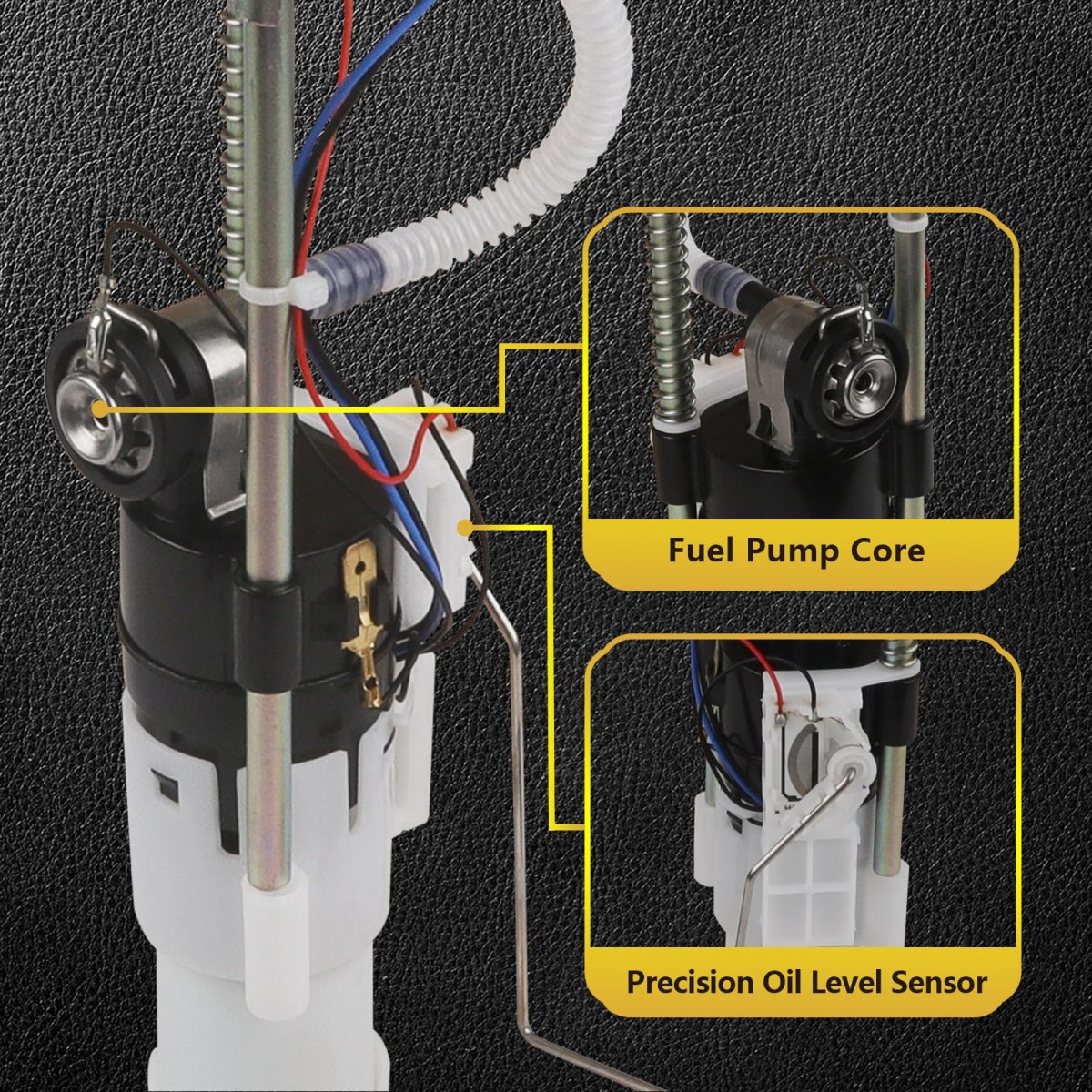 Fuel Pump Core

Precision Oil Level Sensor