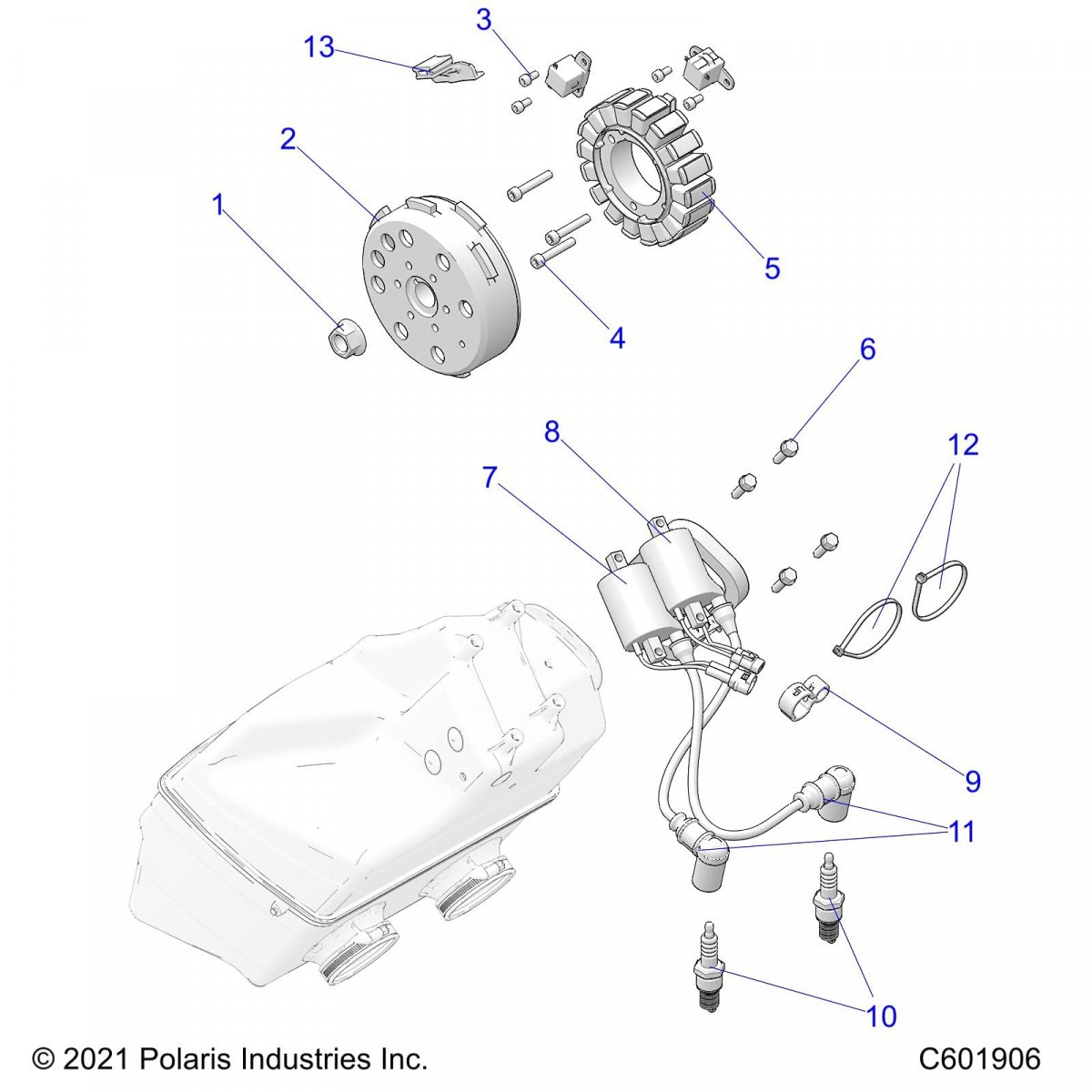 3
13
2
1
5
4
6
8
12
7
9
11
10
© 2021 Polaris Industries Inc.
C601906