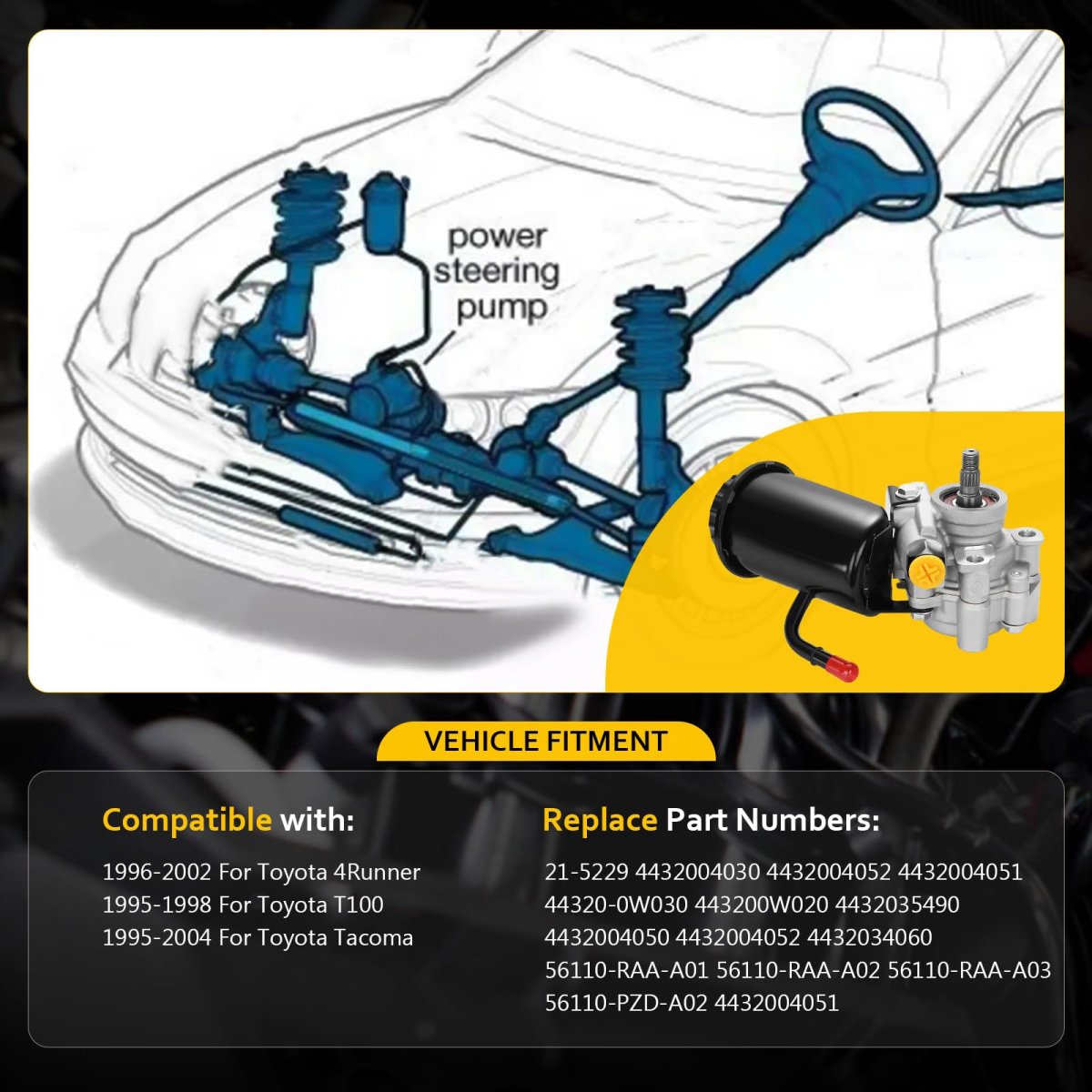 power steering pump

VEHICLE FITMENT

Compatible with:

1996-2002 For Toyota 4Runner
1995-1998 For Toyota T100
1995-2004 For Toyota Tacoma

Replace Part Numbers:

21-5229 4432004030 4432004052 4432004051
44320-0W030 443200W020 4432035490
4432004050 4432004052 4432034060
56110-RAA-A01 56110-RAA-A02 56110-RAA-A03
56110-PZD-A02 4432004051