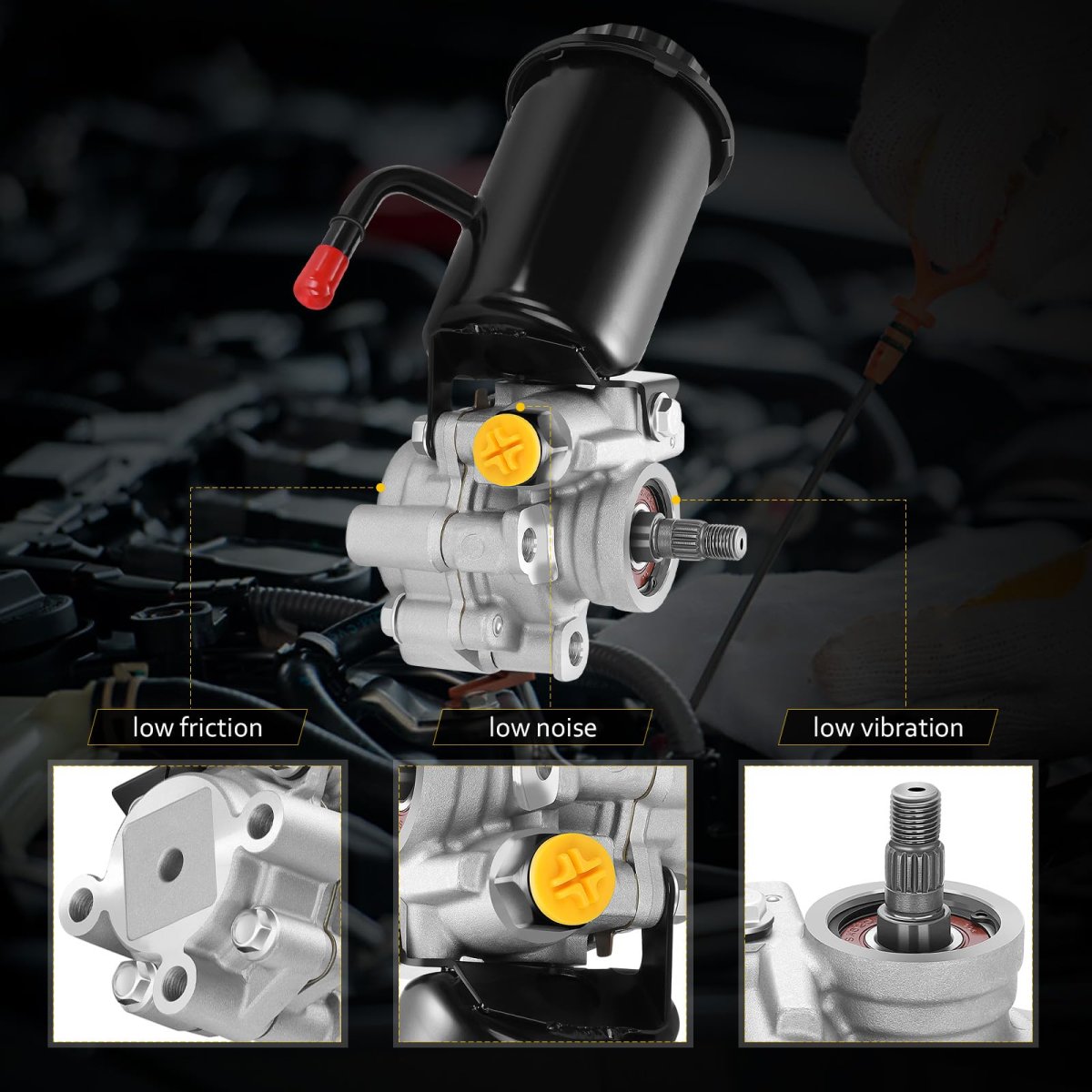 low friction

low noise

low vibration