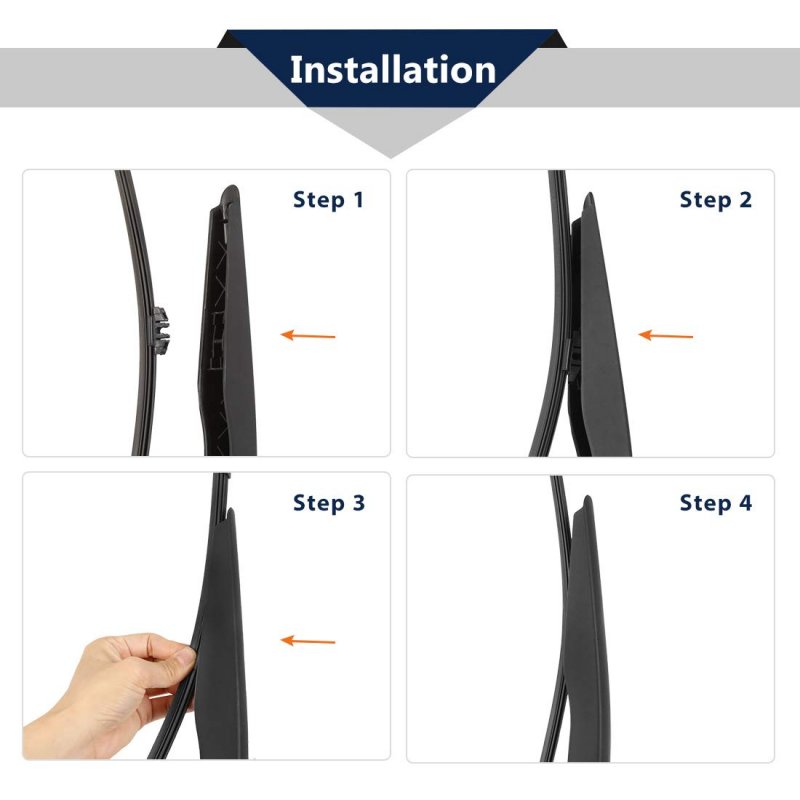 Installation

Step 1

Step 2

Step 3

Step 4