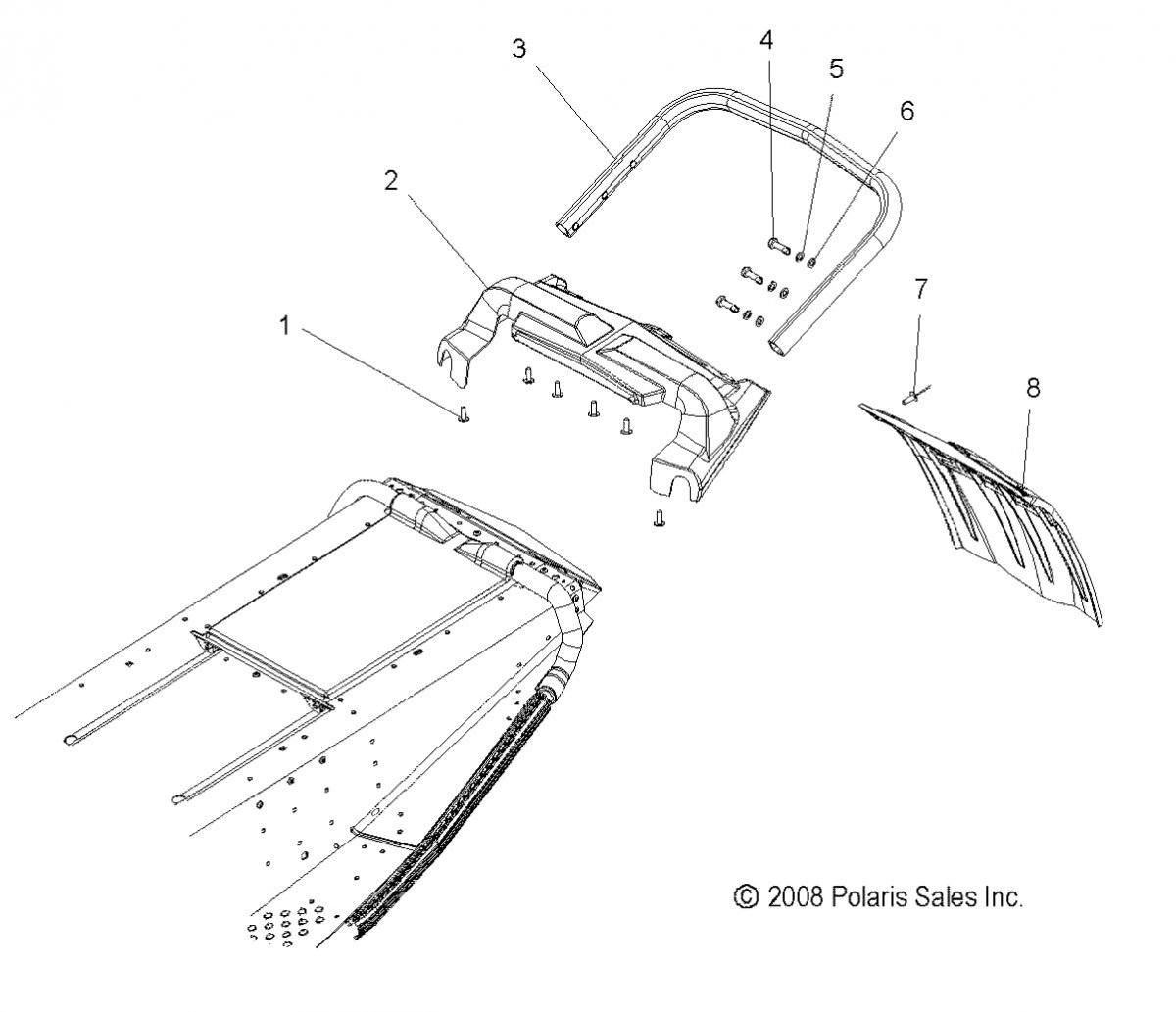 3
4
5
6
2
1
7
8
© 2008 Polaris Sales Inc.