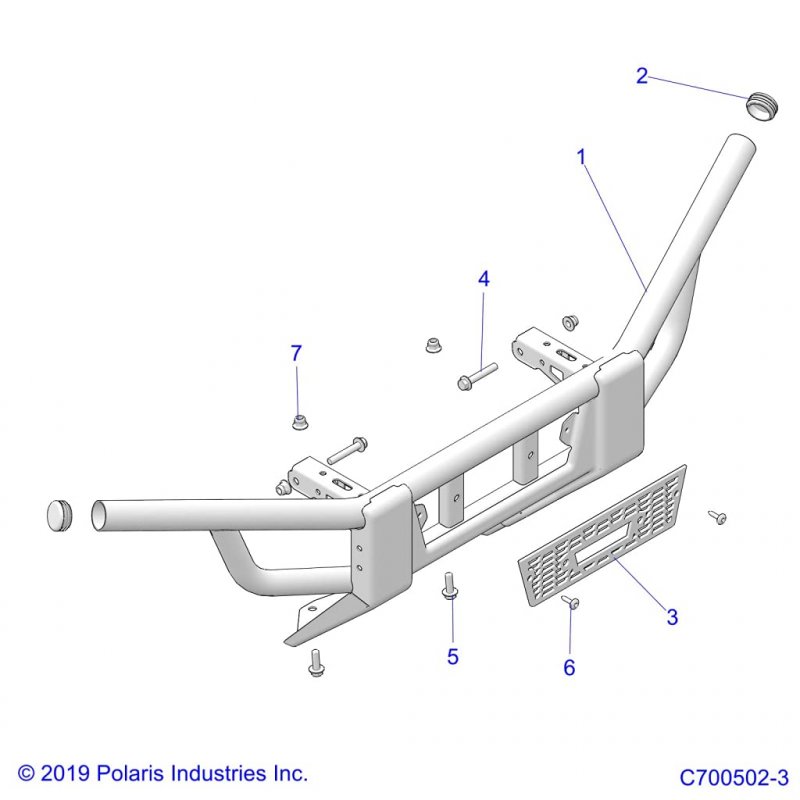 2

1

4

7

3

5

6

© 2019 Polaris Industries Inc.

C700502-3