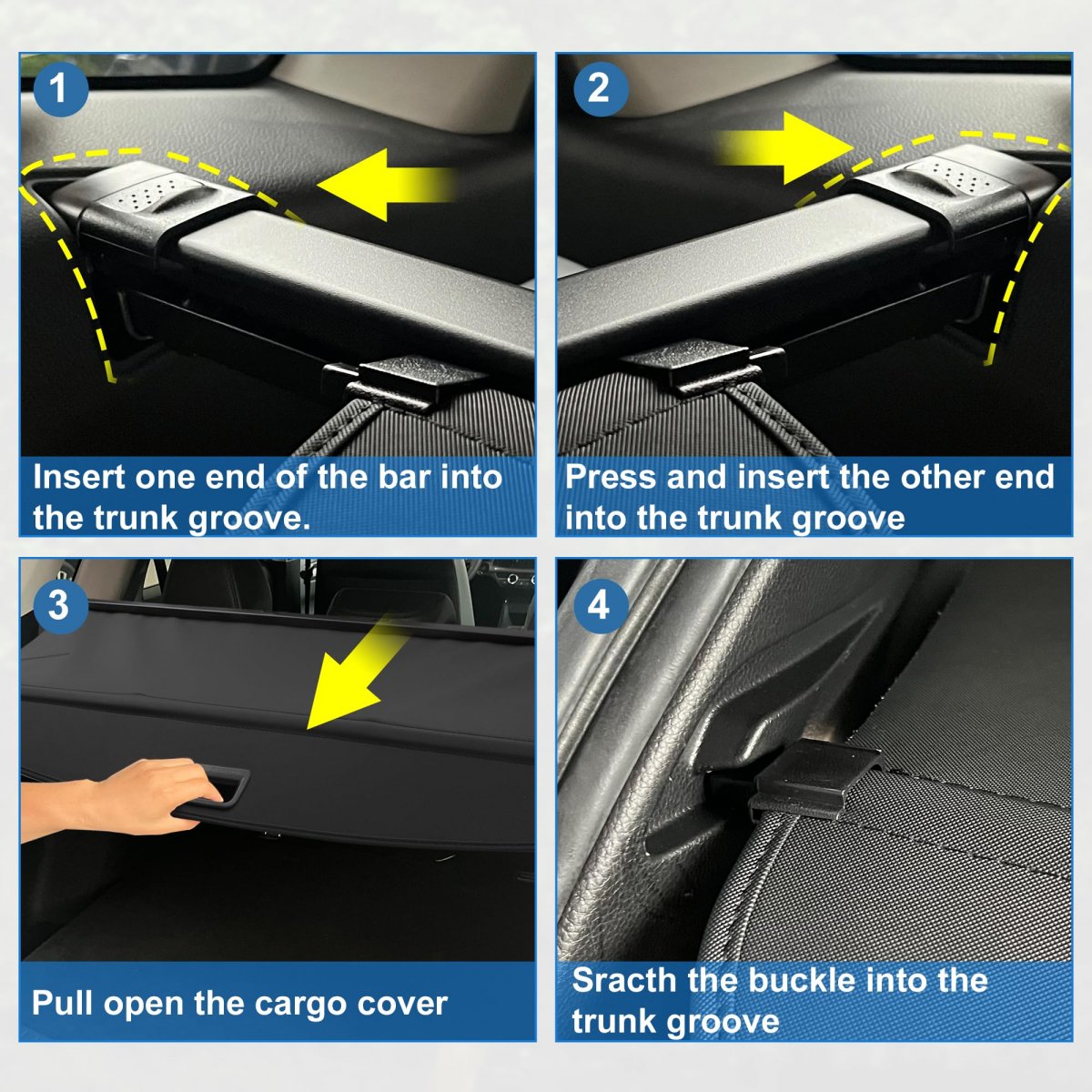 1

Insert one end of the bar into the trunk groove.

2

Press and insert the other end into the trunk groove

3

Pull open the cargo cover

4

Sracth the buckle into the trunk groove