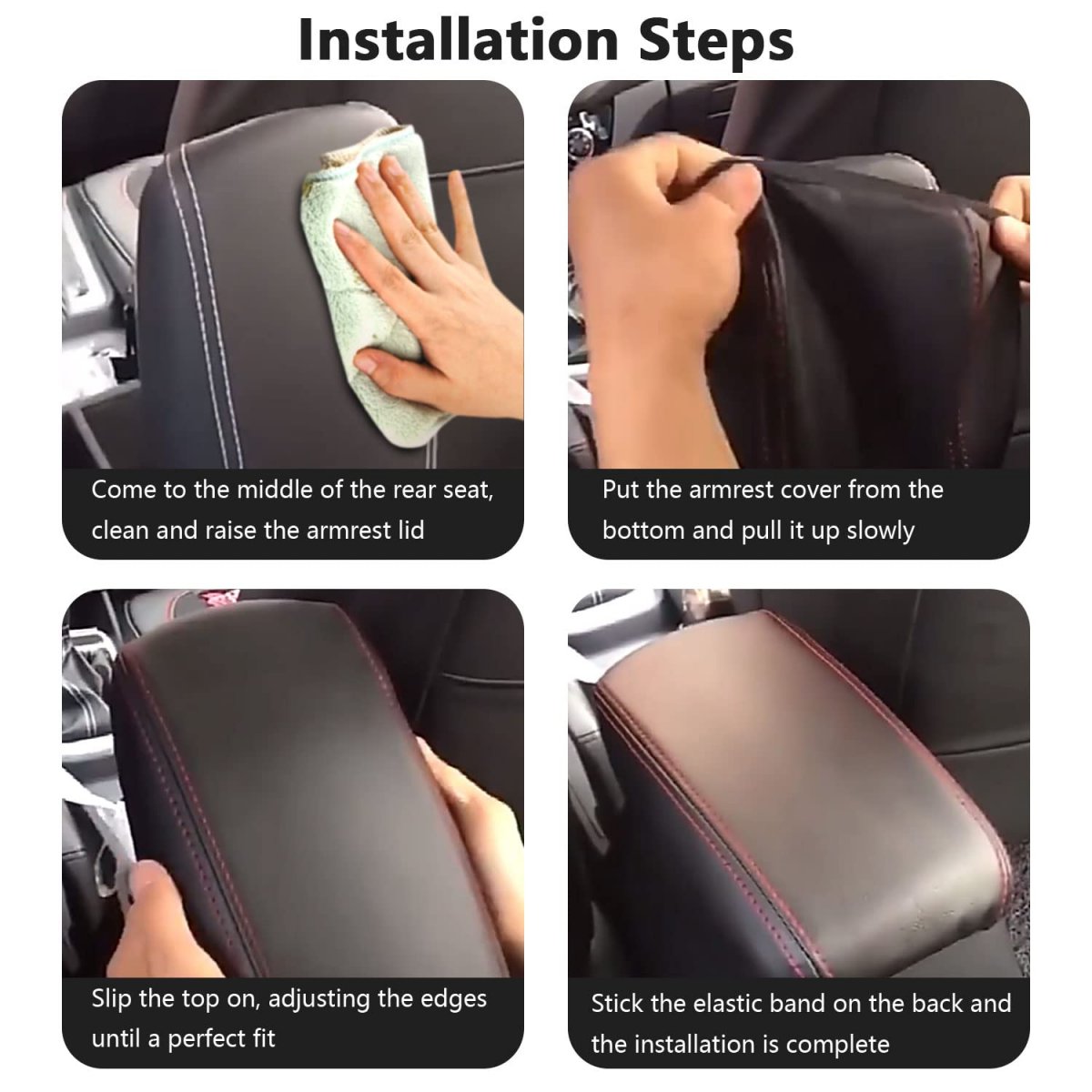 Installation Steps

Come to the middle of the rear seat, clean and raise the armrest lid

Put the armrest cover from the bottom and pull it up slowly

Slip the top on, adjusting the edges until a perfect fit

Stick the elastic band on the back and the installation is complete