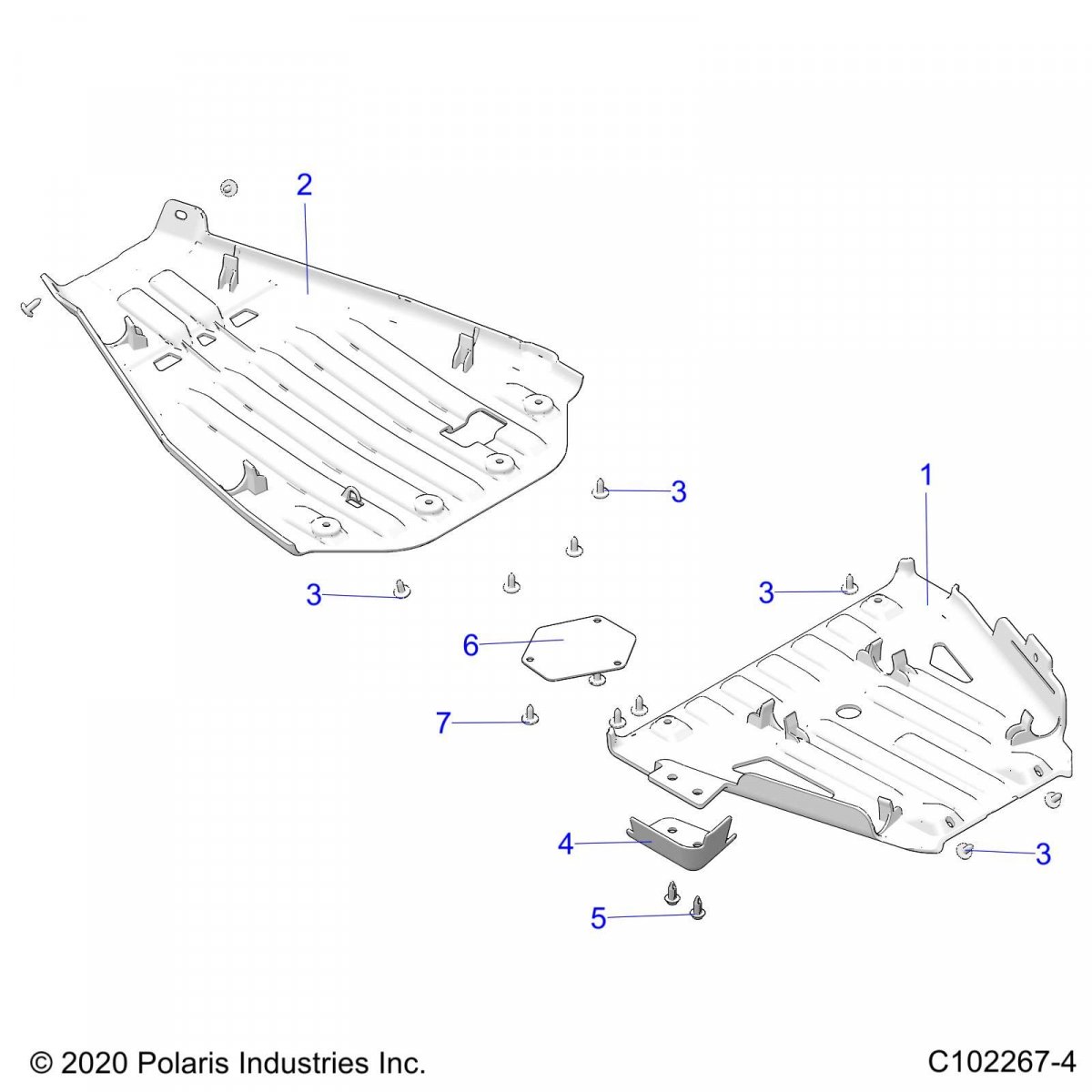 2
3
1
3
3
6
7
4
3
5

© 2020 Polaris Industries Inc.
C102267-4