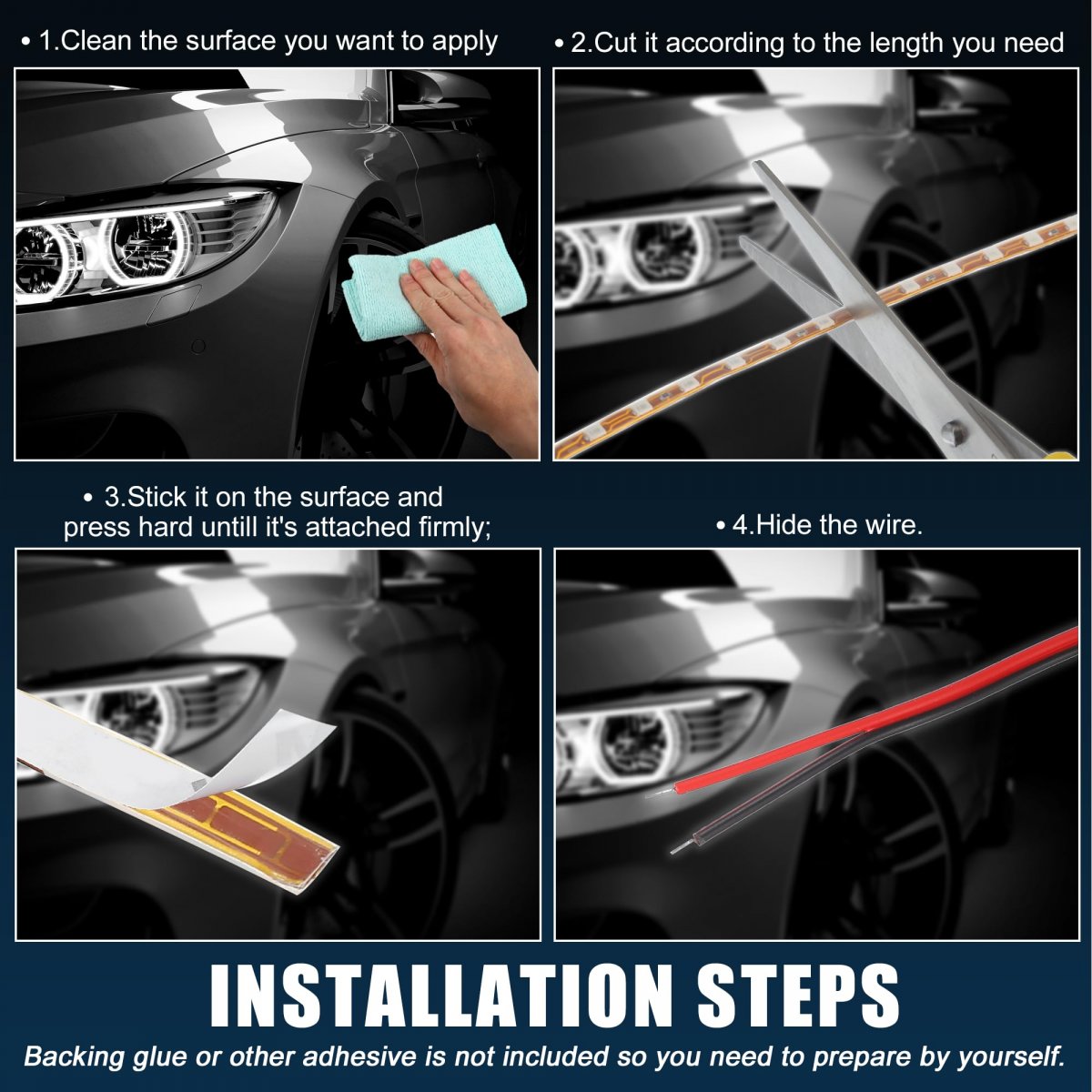 • 1.Clean the surface you want to apply

• 2.Cut it according to the length you need

• 3.Stick it on the surface and press hard untill it's attached firmly;

• 4.Hide the wire.

INSTALLATION STEPS

Backing glue or other adhesive is not included so you need to prepare by yourself.