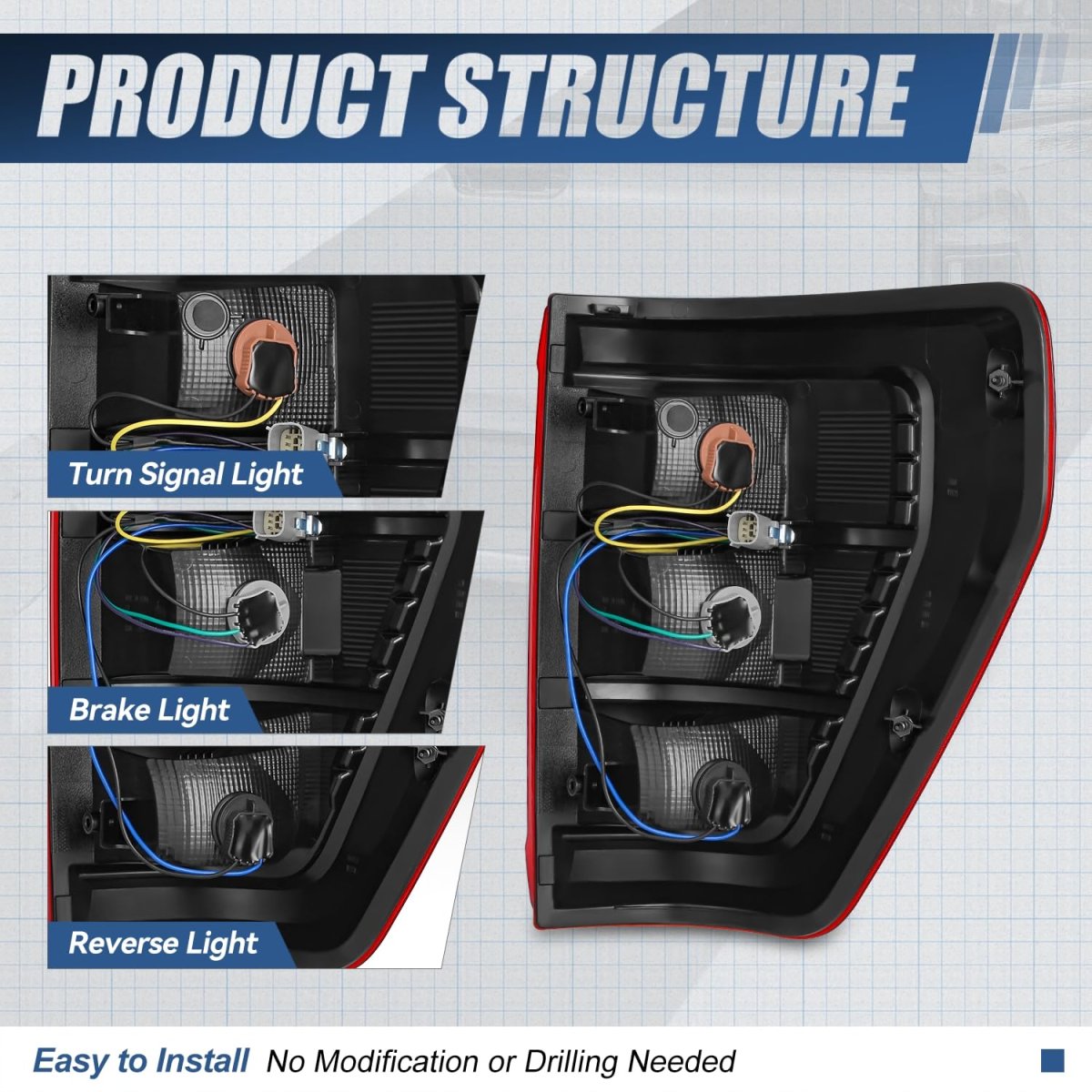 PRODUCT STRUCTURE

Turn Signal Light

Brake Light

Reverse Light

Easy to Install No Modification or Drilling Needed